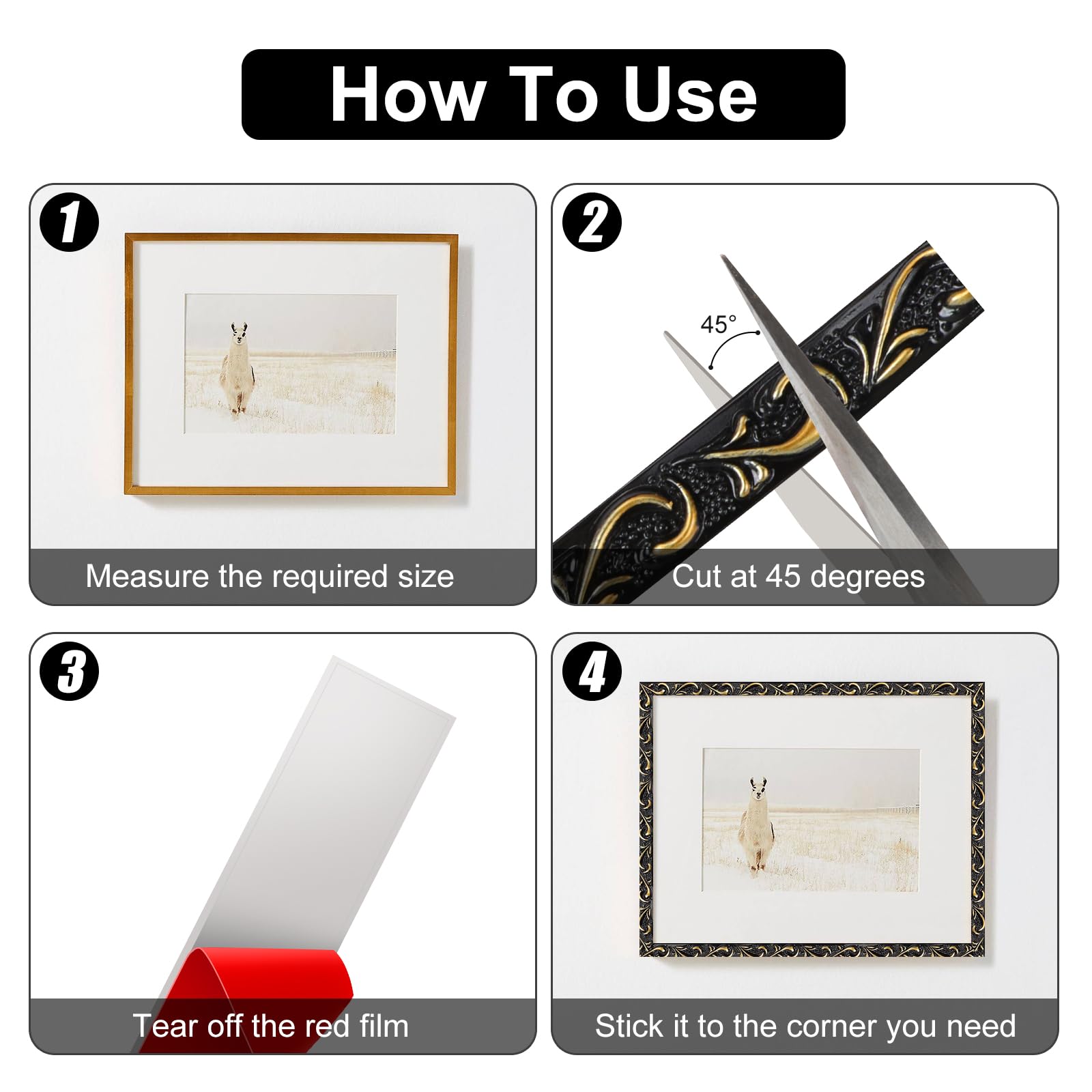 How To Use

1

Measure the required size

2

45°

Cut at 45 degrees

3

Tear off the red film

4

Stick it to the corner you need