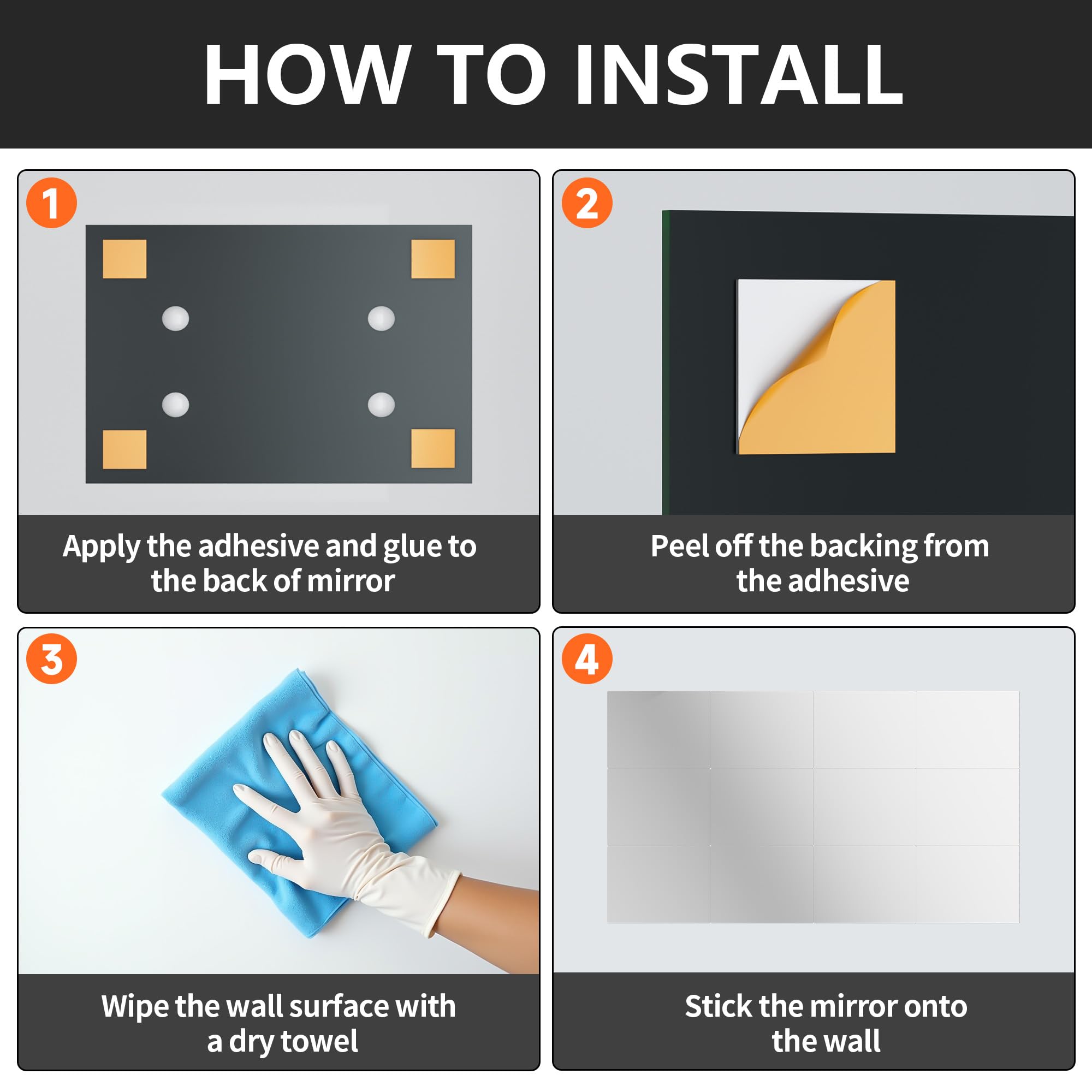 HOW TO INSTALL

1

Apply the adhesive and glue to the back of mirror

2

Peel off the backing from the adhesive

3

Wipe the wall surface with a dry towel

4

Stick the mirror onto the wall