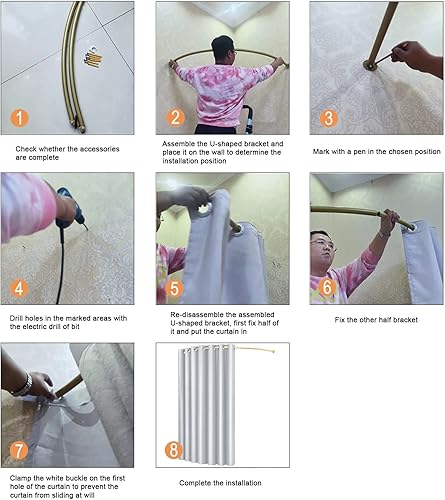 1

Check whether the accessories are complete

2

Assemble the U-shaped bracket and place it on the wall to determine the installation position

3

Mark with a pen in the chosen position

4

Drill holes in the marked areas with the electric drill of bit

5

Re-disassemble the assembled U-shaped bracket, first fix half of it and put the curtain in

6

Fix the other half bracket

7

Clamp the white buckle on the first hole of the curtain to prevent the curtain from sliding at will

8

Complete the installation