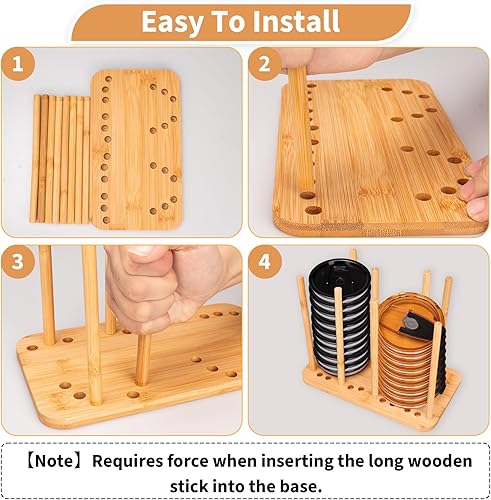 Easy To Install

1

2

3

4

【Note】Requires force when inserting the long wooden stick into the base.