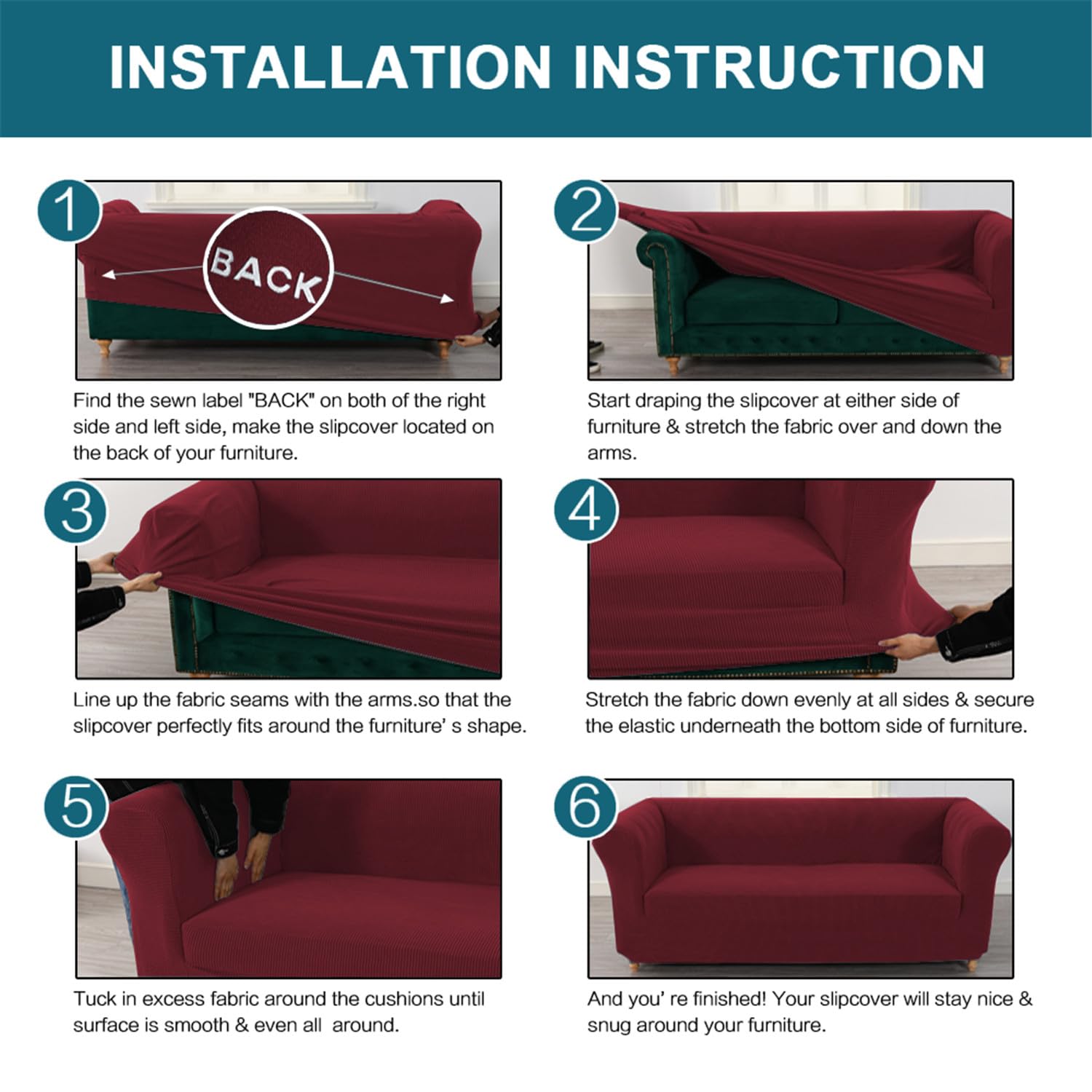 INSTALLATION INSTRUCTION

1

BACK

Find the sewn label "BACK" on both of the right side and left side, make the slipcover located on the back of your furniture.

2

Start draping the slipcover at either side of furniture & stretch the fabric over and down the arms.

3

Line up the fabric seams with the arms.so that the slipcover perfectly fits around the furniture' s shape.

4

Stretch the fabric down evenly at all sides & secure the elastic underneath the bottom side of furniture.

5

Tuck in excess fabric around the cushions until surface is smooth & even all around.

6

And you' re finished! Your slipcover will stay nice & snug around your furniture.