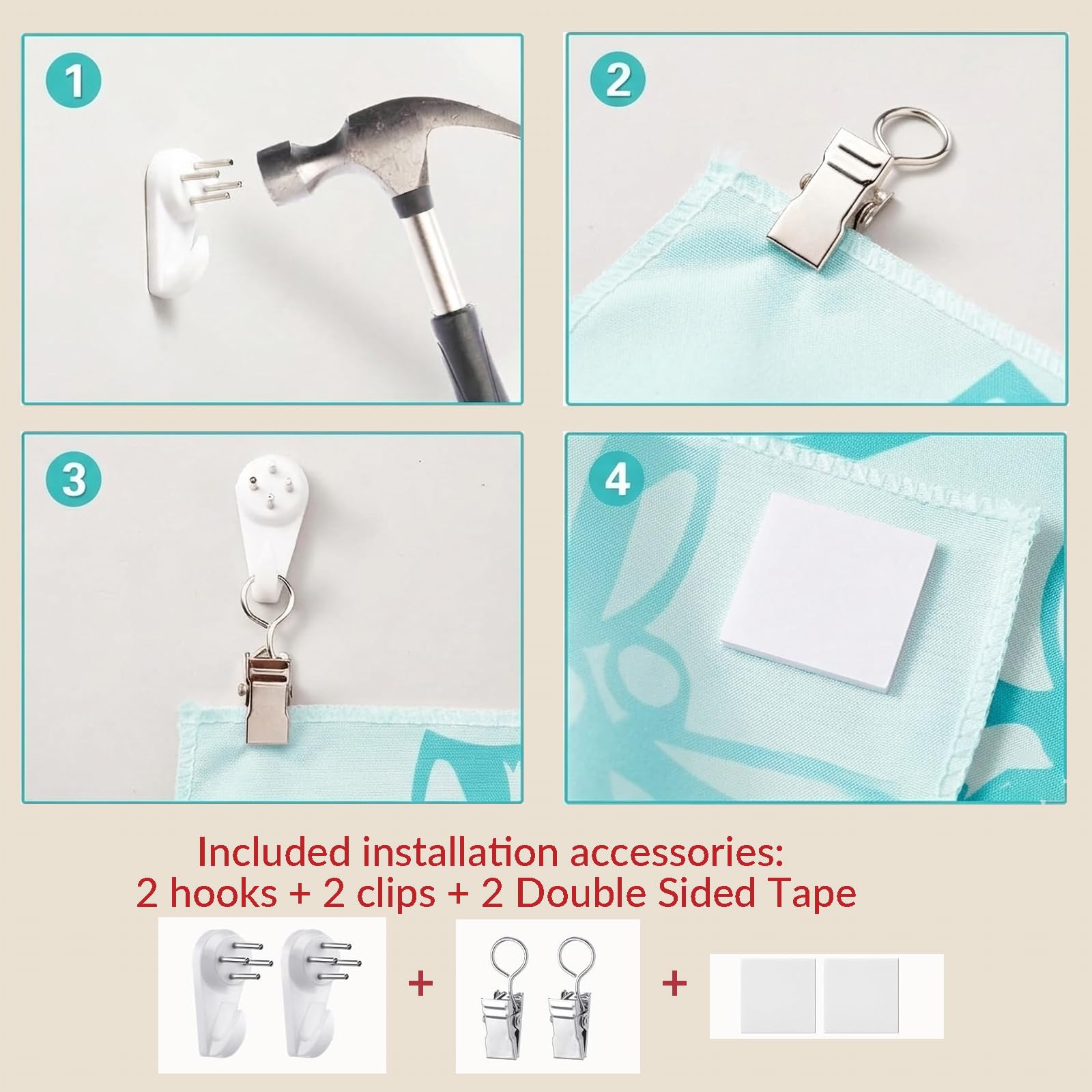 1

2

3

4

Included installation accessories:
2 hooks + 2 clips + 2 Double Sided Tape

+

+