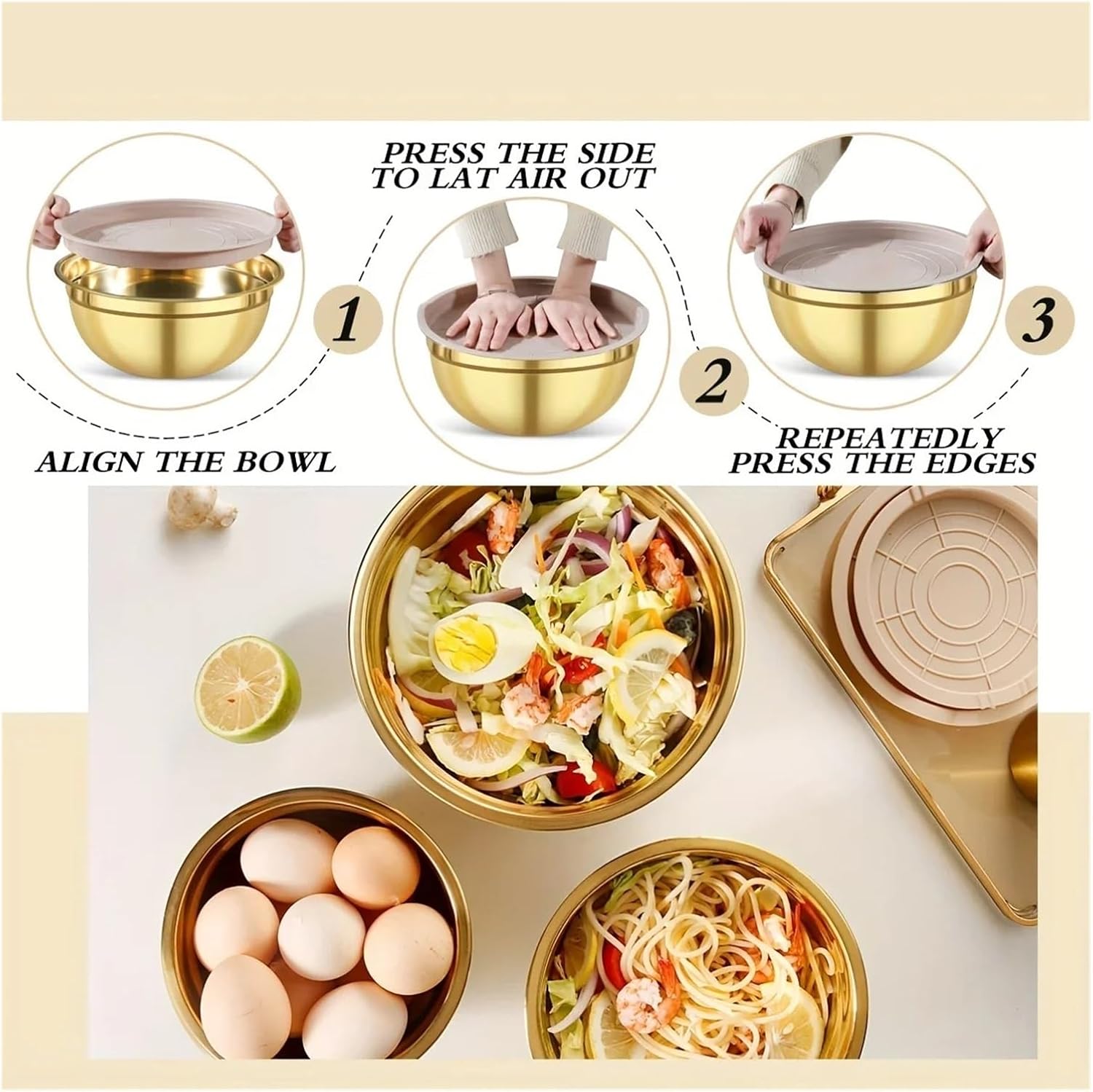 PRESS THE SIDE TO LAT AIR OUT

1

2

3

ALIGN THE BOWL

REPEATEDLY PRESS THE EDGES