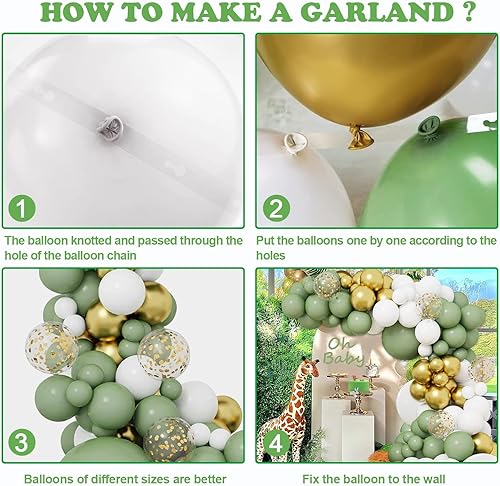 HOW TO MAKE A GARLAND ?

1

The balloon knotted and passed through the hole of the balloon chain

2

Put the balloons one by one according to the holes

3

Balloons of different sizes are better

Oh Baby

4

Fix the balloon to the wall