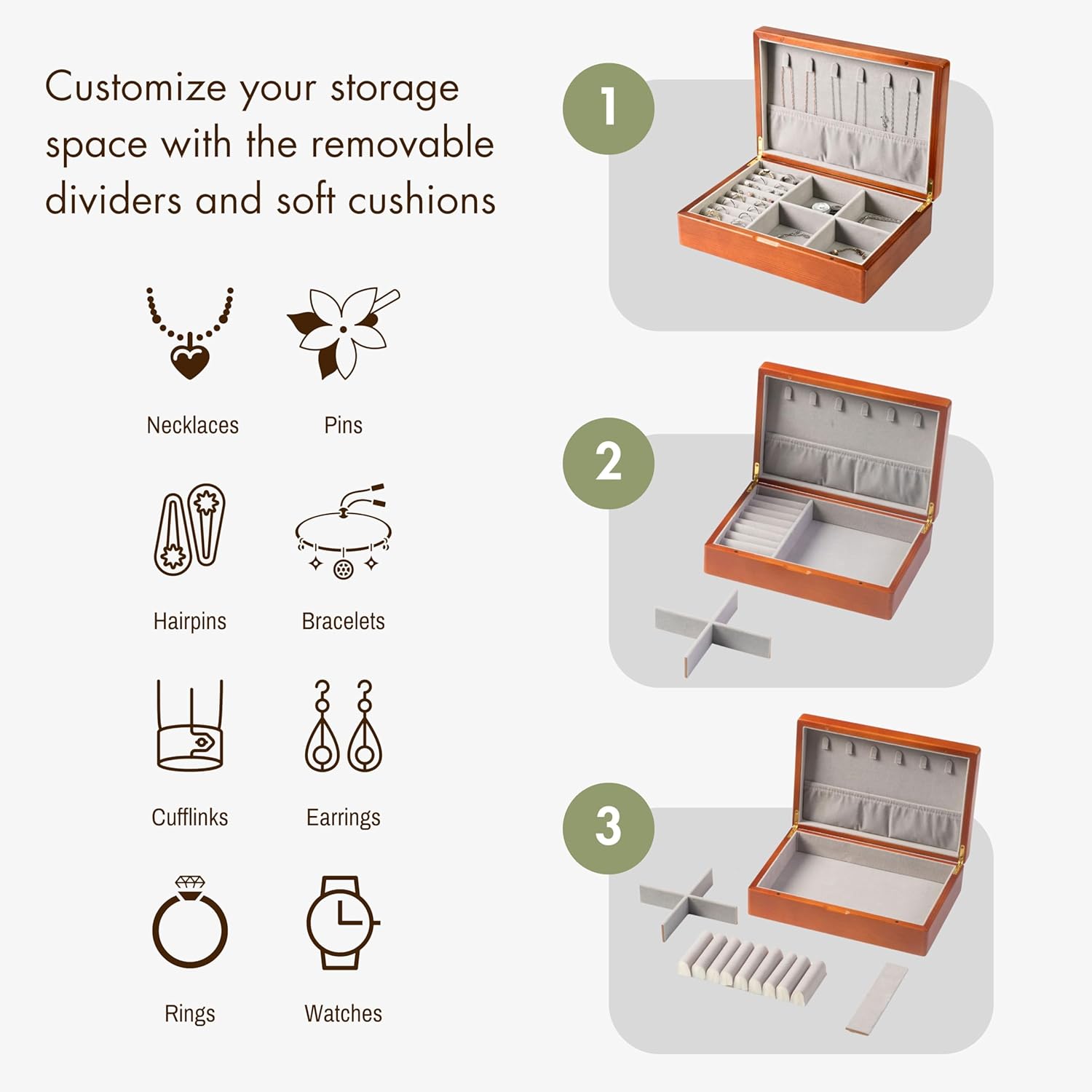 Customize your storage space with the removable dividers and soft cushions

Necklaces

Pins

Hairpins

Bracelets

Cufflinks

Earrings

Rings

Watches

1

2

3