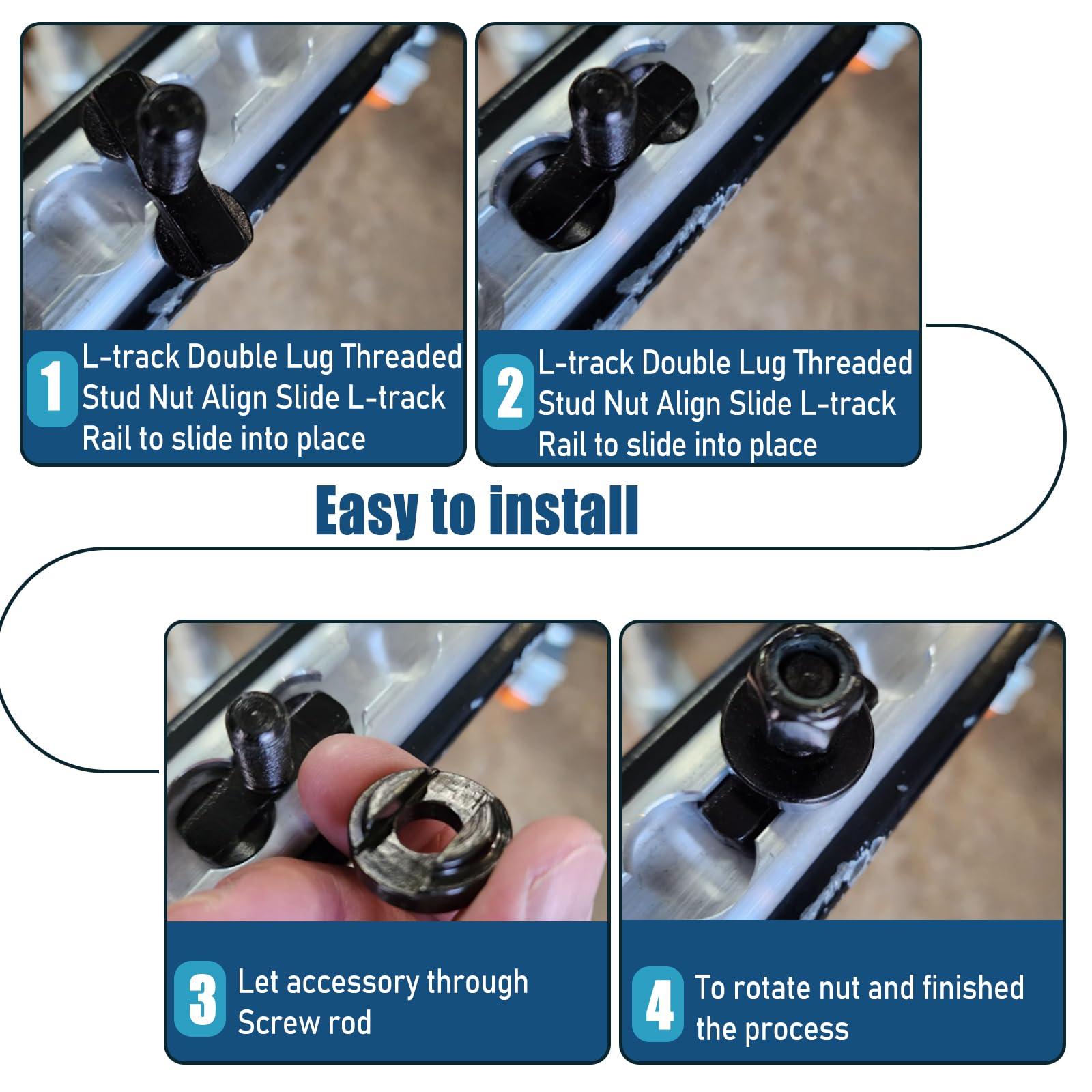 1 L-track Double Lug Threaded Stud Nut Align Slide L-track Rail to slide into place

2 L-track Double Lug Threaded Stud Nut Align Slide L-track Rail to slide into place

Easy to install

3 Let accessory through Screw rod

4 To rotate nut and finished the process