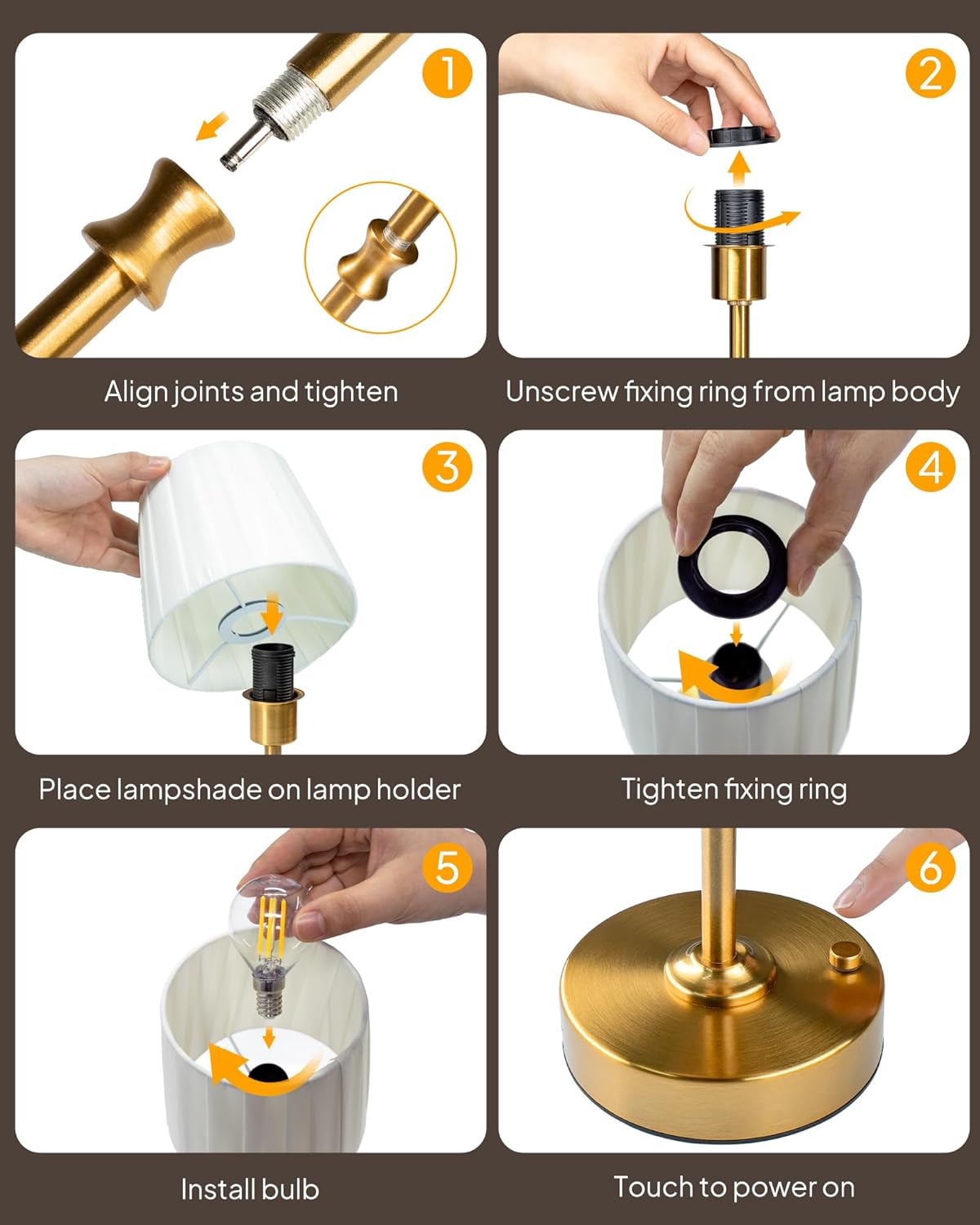 1

Align joints and tighten

2

Unscrew fixing ring from lamp body

3

Place lampshade on lamp holder

4

Tighten fixing ring

5

Install bulb

6

Touch to power on