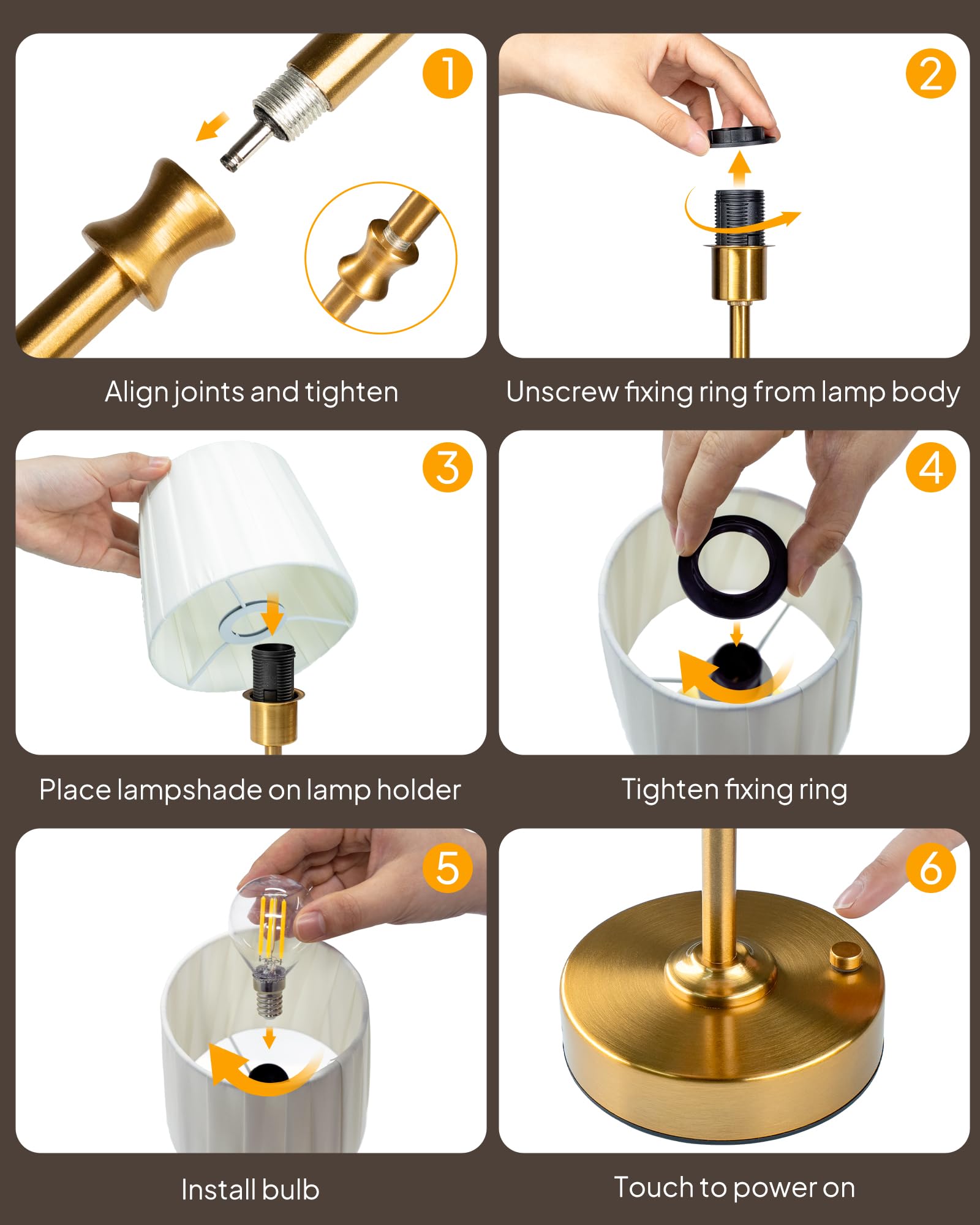 1

Align joints and tighten

2

Unscrew fixing ring from lamp body

3

Place lampshade on lamp holder

4

Tighten fixing ring

5

Install bulb

6

Touch to power on