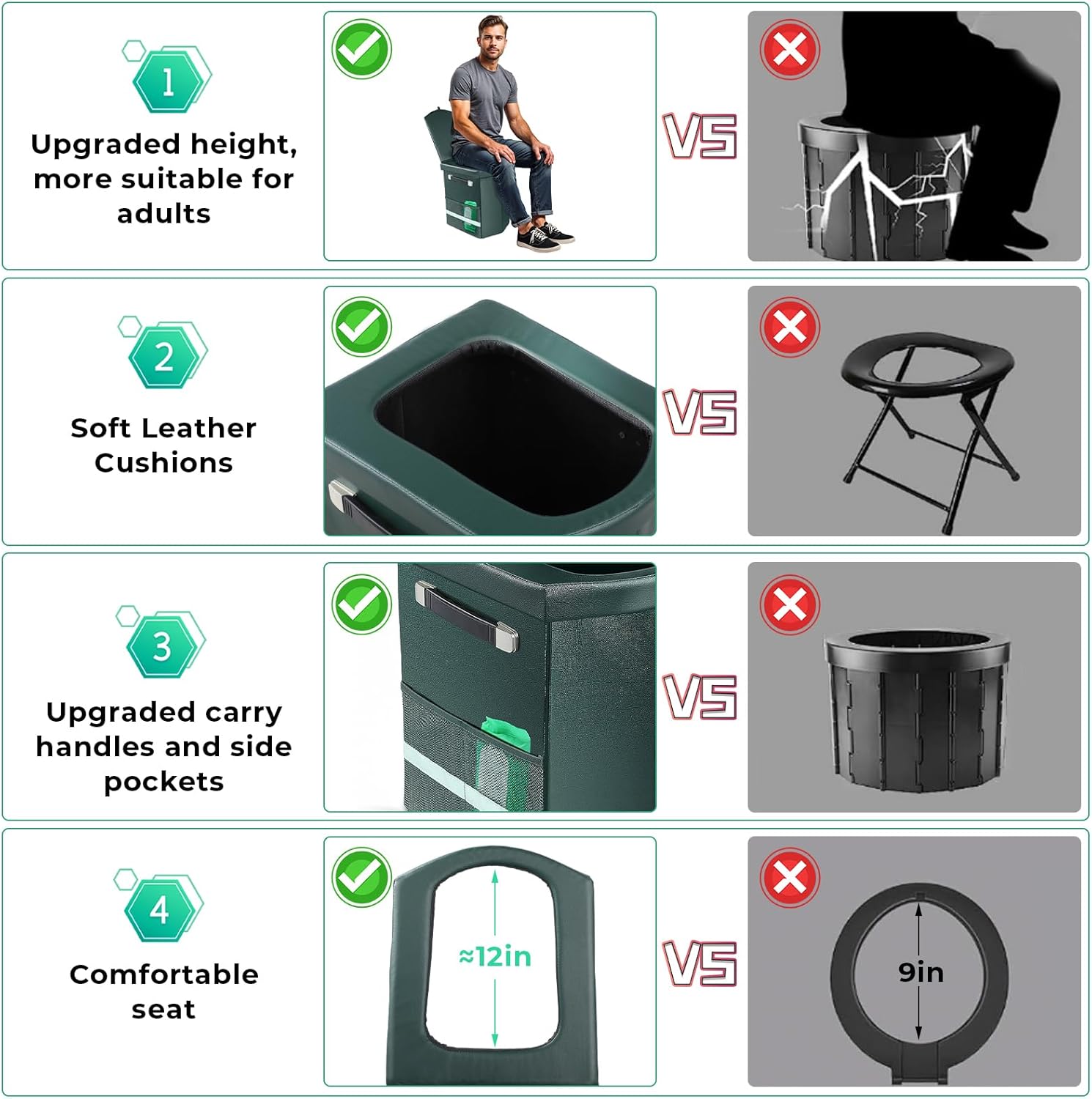 1

Upgraded height, more suitable for adults

VS

2

Soft Leather Cushions

VS

3

Upgraded carry handles and side pockets

VS

4

Comfortable seat

≈12in

VS

9in