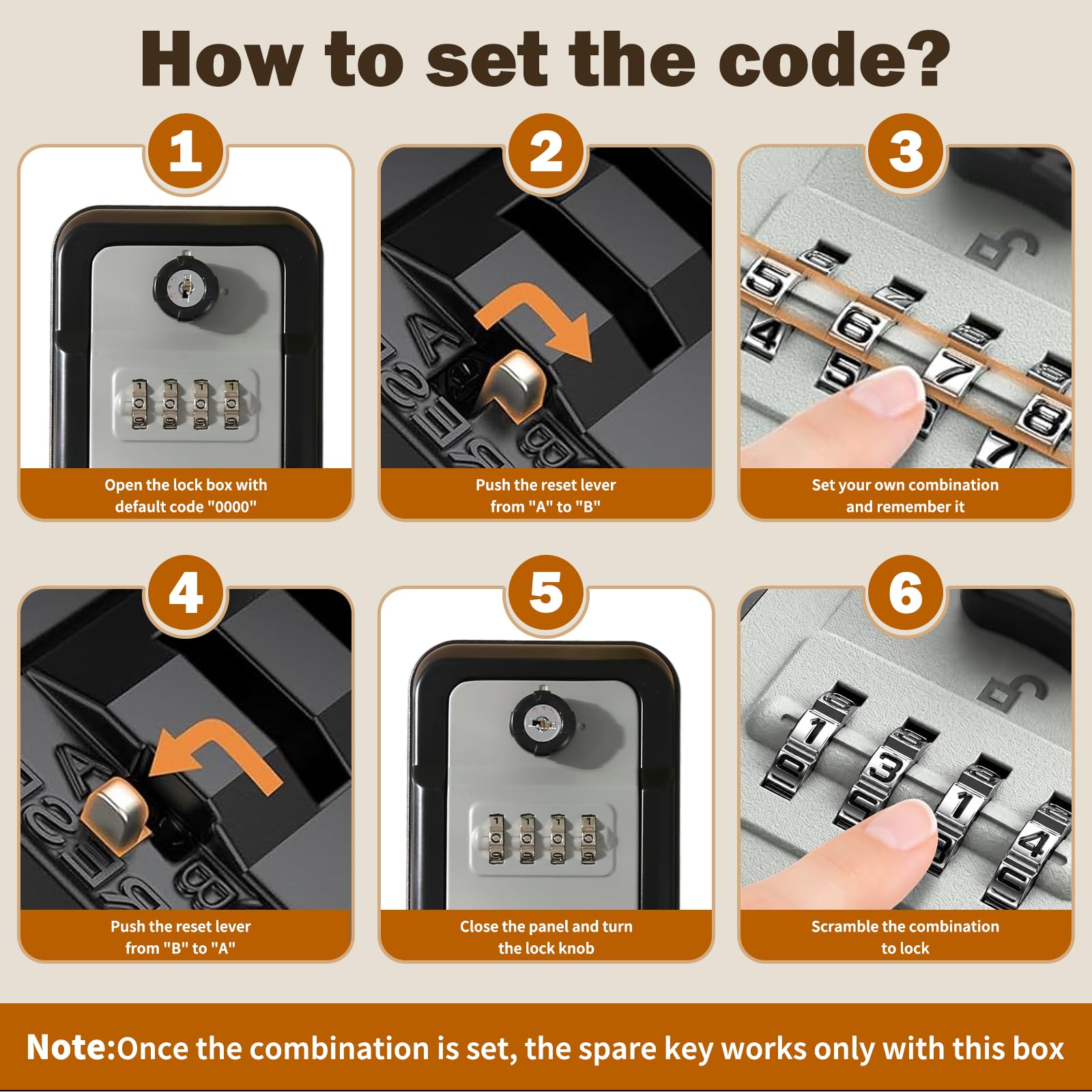 How to set the code?

1

Open the lock box with default code "0000"

2

Push the reset lever from "A" to "B"

3

Set your own combination and remember it

4

Push the reset lever from "B" to "A"

5

Close the panel and turn the lock knob

6

Scramble the combination to lock

Note:Once the combination is set, the spare key works only with this box