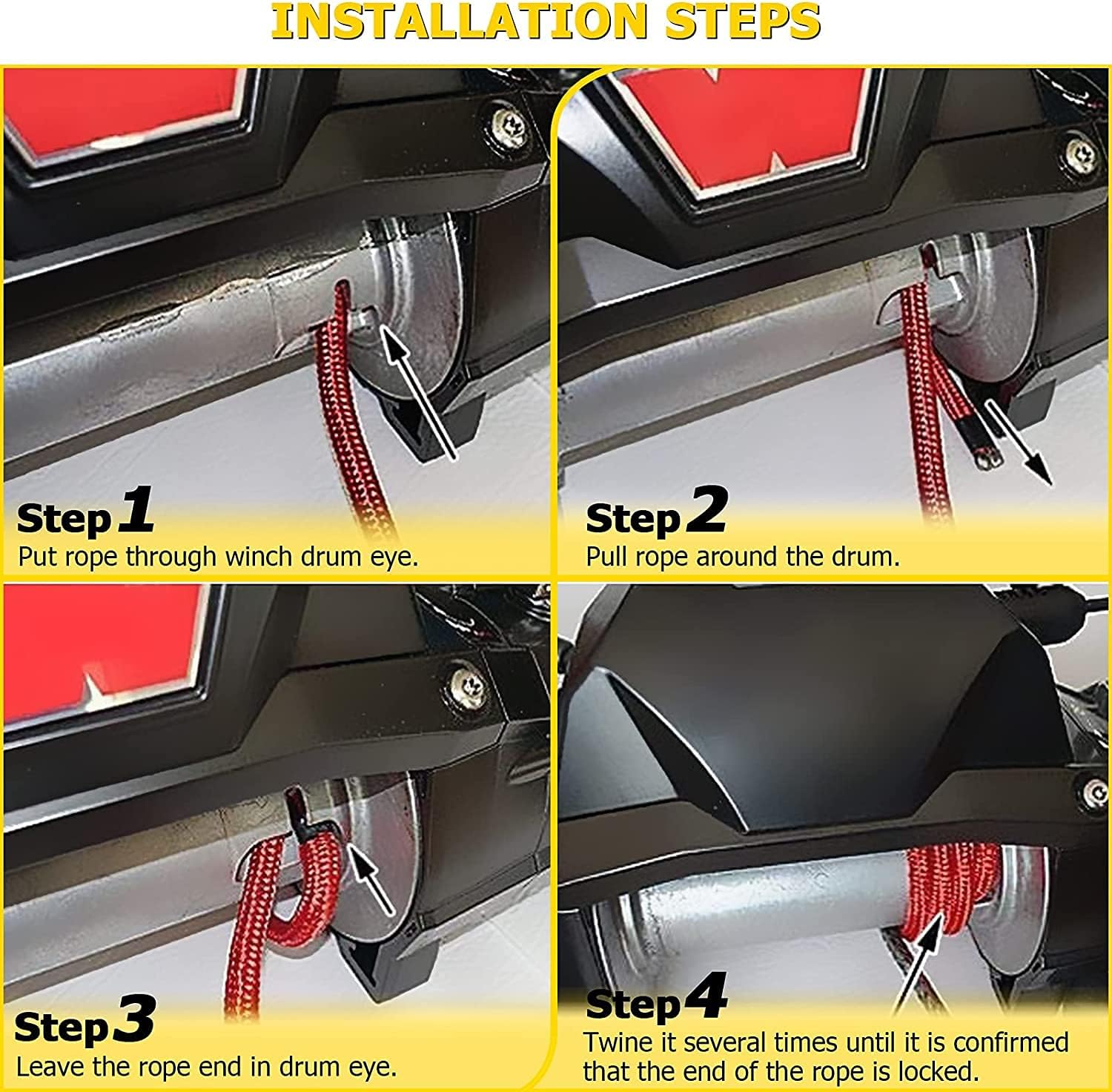 INSTALLATION STEPS

Step 1
Put rope through winch drum eye.

Step 2
Pull rope around the drum.

Step 3
Leave the rope end in drum eye.

Step 4
Twine it several times until it is confirmed that the end of the rope is locked.