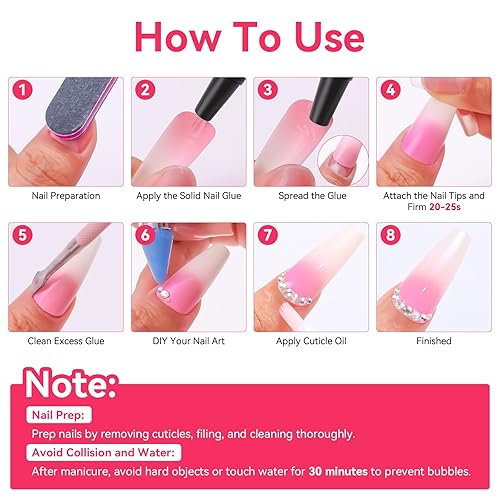 How To Use

1
Nail Preparation

2
Apply the Solid Nail Glue

3
Spread the Glue

4
Attach the Nail Tips and Firm 20-25s

5
Clean Excess Glue

6
DIY Your Nail Art

7
Apply Cuticle Oil

8
Finished

Note:

Nail Prep:
Prep nails by removing cuticles, filing, and cleaning thoroughly.

Avoid Collision and Water:
After manicure, avoid hard objects or touch water for 30 minutes to prevent bubbles.