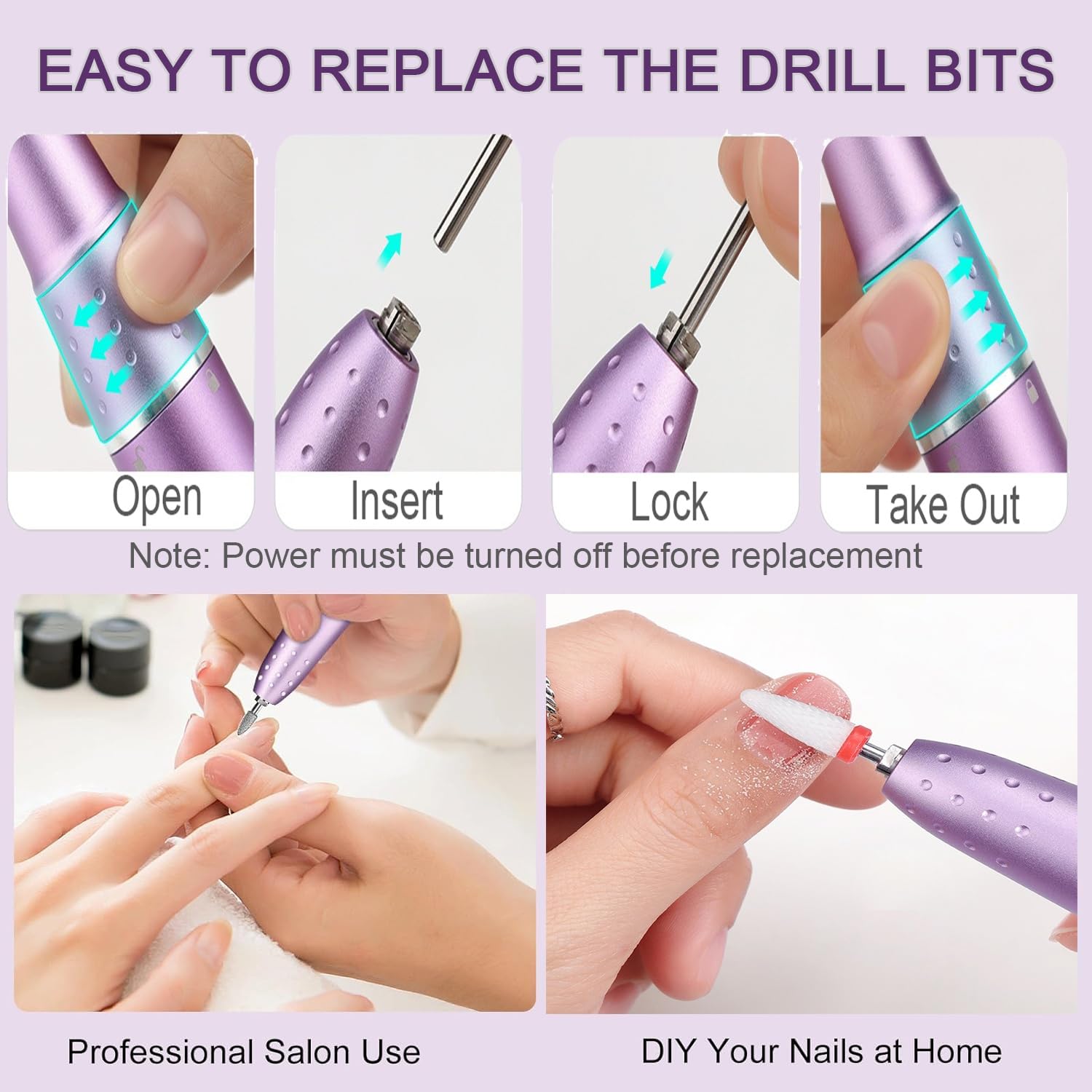 EASY TO REPLACE THE DRILL BITS

Open

Insert

Lock

Take Out

Note: Power must be turned off before replacement

Professional Salon Use

DIY Your Nails at Home