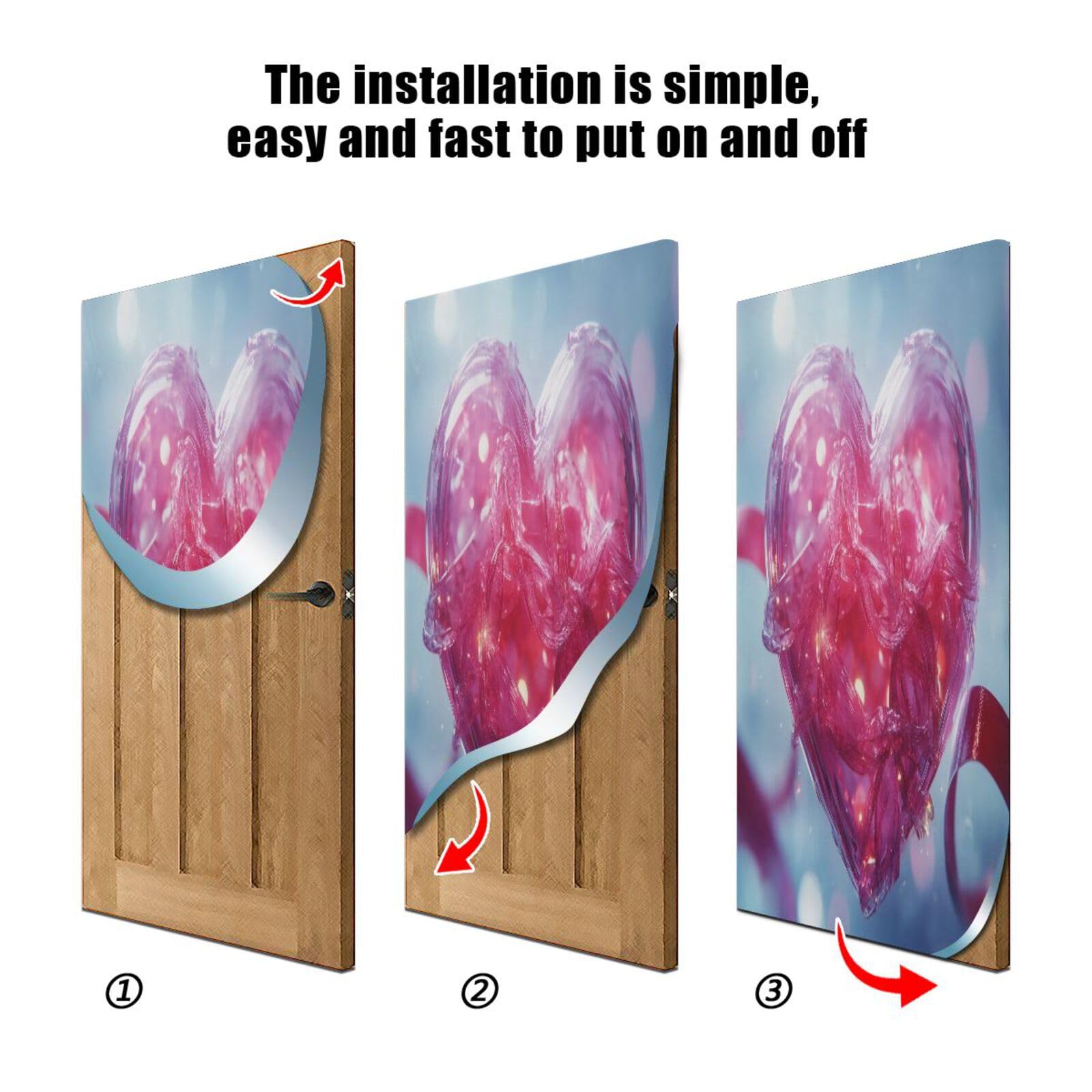 The installation is simple, easy and fast to put on and off

①

②

③