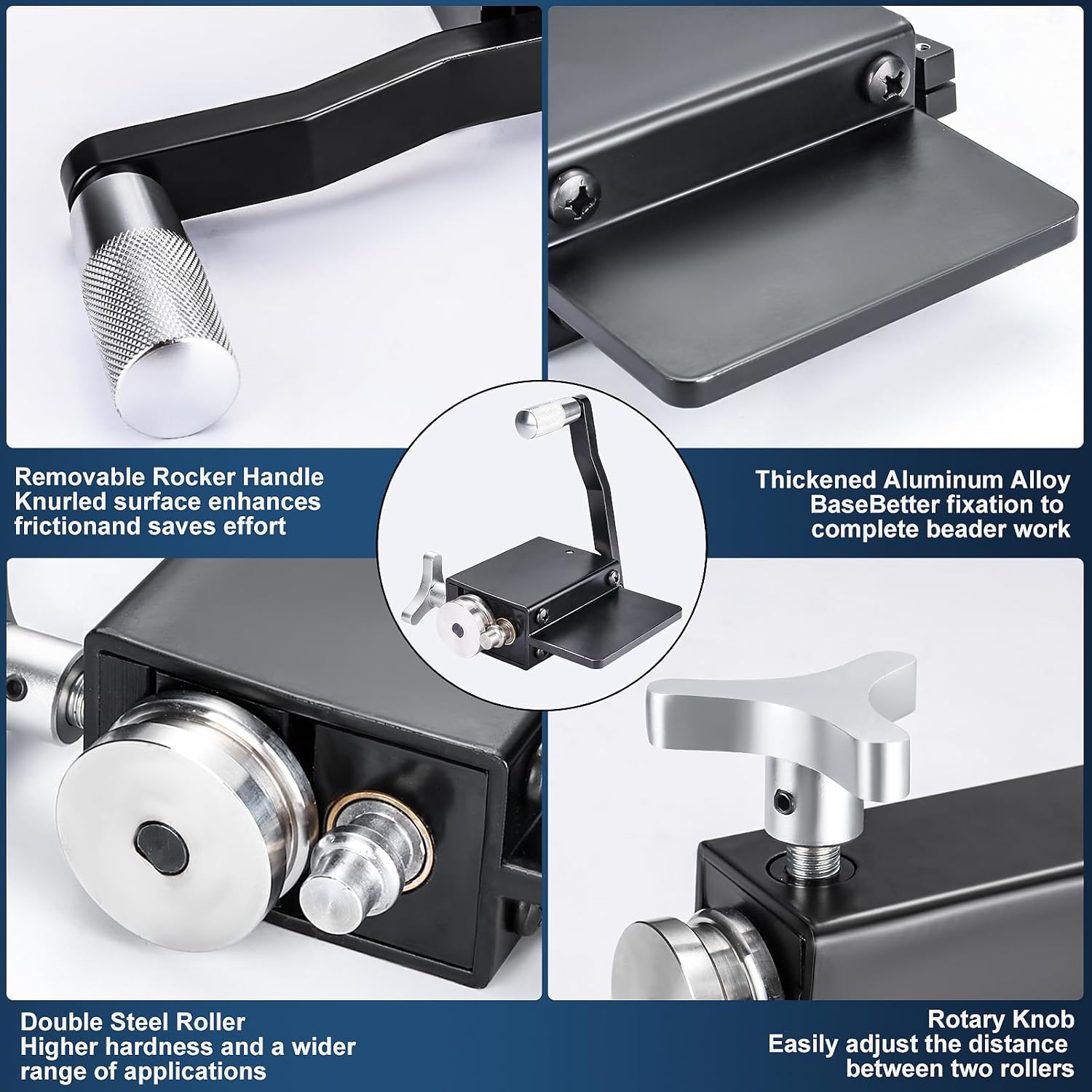 Removable Rocker Handle
Knurled surface enhances frictionand saves effort

Thickened Aluminum Alloy BaseBetter fixation to complete beader work

Double Steel Roller
Higher hardness and a wider range of applications

Rotary Knob
Easily adjust the distance between two rollers