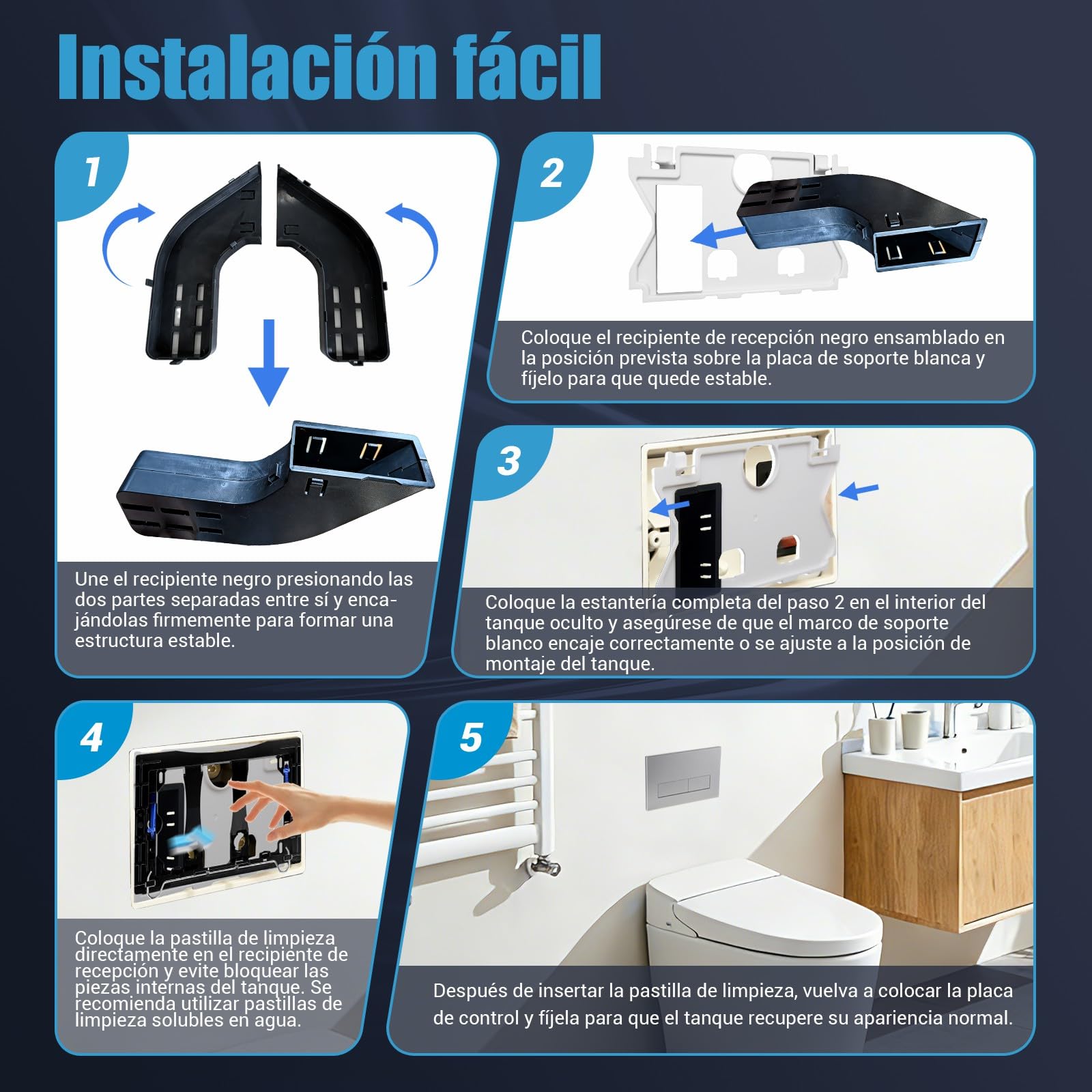 Instalación fácil

1

Une el recipiente negro presionando las dos partes separadas entre sí y encajándolas firmemente para formar una estructura estable.

2

Coloque el recipiente de recepción negro ensamblado en la posición prevista sobre la placa de soporte blanca y fíjelo para que quede estable.

3

Coloque la estantería completa del paso 2 en el interior del tanque oculto y asegúrese de que el marco de soporte blanco encaje correctamente o se ajuste a la posición de montaje del tanque.

4

Coloque la pastilla de limpieza directamente en el recipiente de recepción y evite bloquear las piezas internas del tanque. Se recomienda utilizar pastillas de limpieza solubles en agua.

5

Después de insertar la pastilla de limpieza, vuelva a colocar la placa de control y fíjela para que el tanque recupere su apariencia normal.