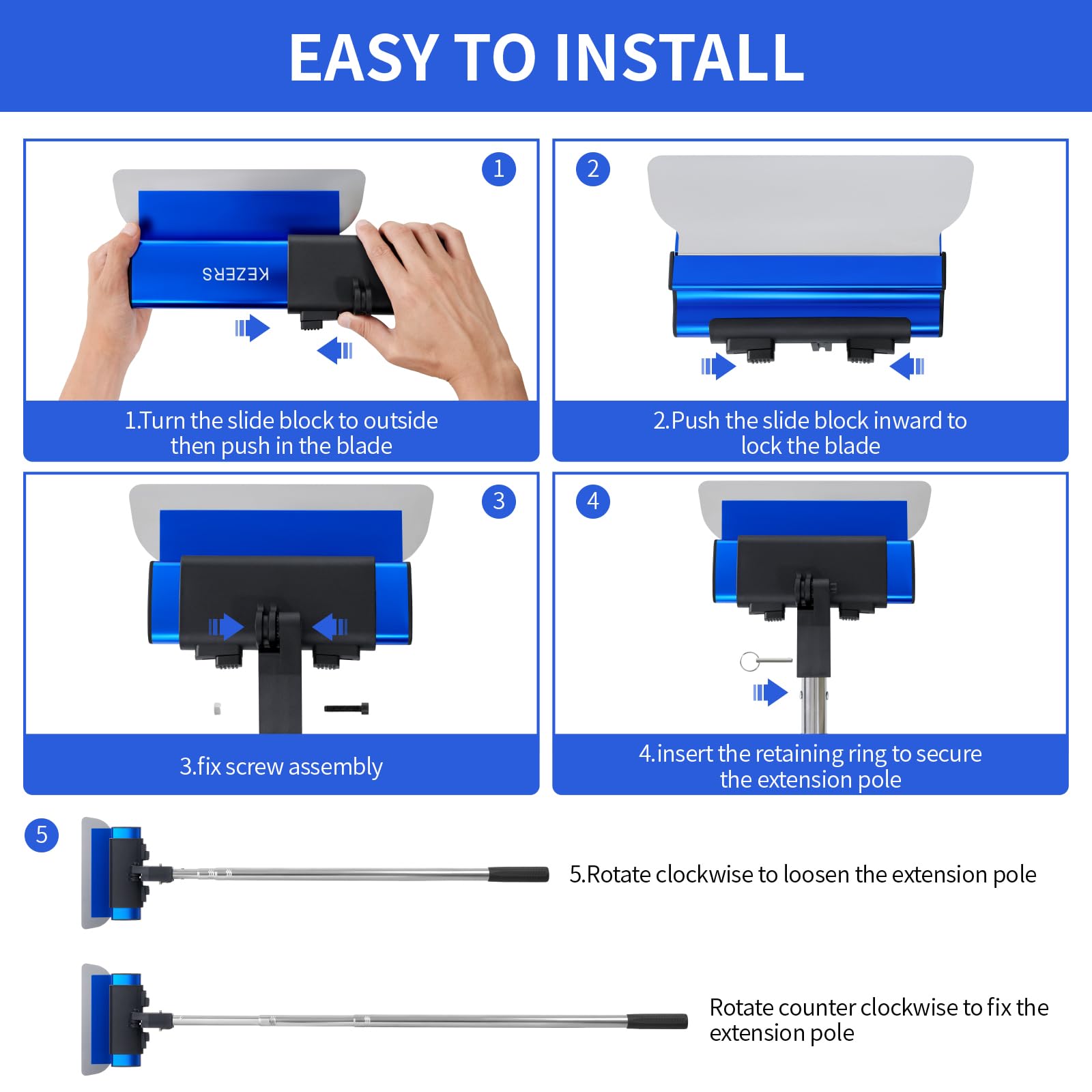 EASY TO INSTALL

1

KEZERS

1.Turn the slide block to outside then push in the blade

2

2.Push the slide block inward to lock the blade

3

3.fix screw assembly

4

4.insert the retaining ring to secure the extension pole

5

5.Rotate clockwise to loosen the extension pole

Rotate counter clockwise to fix the extension pole