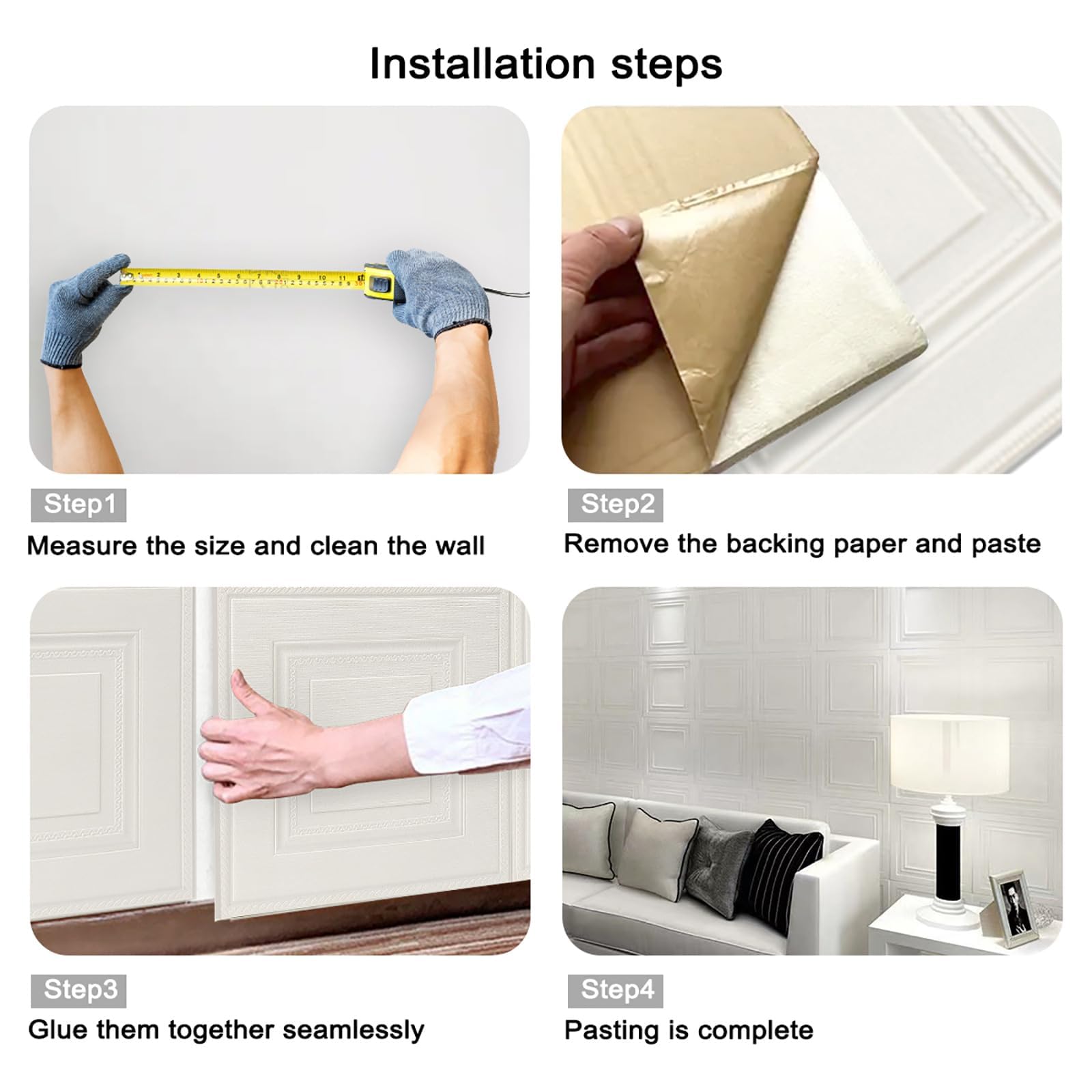 Installation steps

Step1

Measure the size and clean the wall

Step2

Remove the backing paper and paste

Step3

Glue them together seamlessly

Step4

Pasting is complete