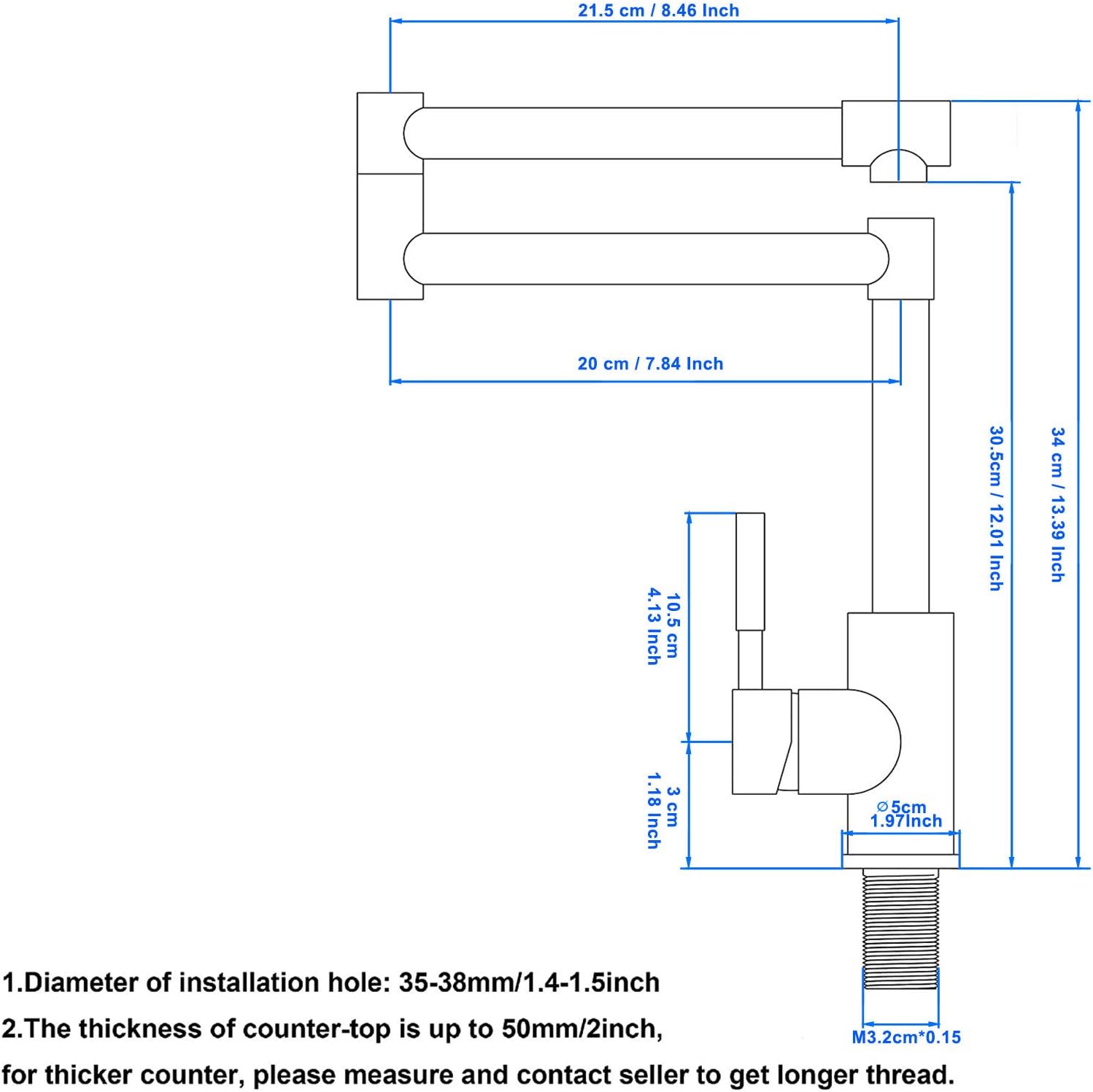 21.5 cm / 8.46 Inch

20 cm / 7.84 Inch

30.5cm / 12.01 Inch

34 cm / 13.39 Inch

10.5 cm
4.13 Inch

3 cm
1.18 Inch

⌀5cm
1.97Inch

M3.2cm*0.15

1.Diameter of installation hole: 35-38mm/1.4-1.5inch

2.The thickness of counter-top is up to 50mm/2inch, for thicker counter, please measure and contact seller to get longer thread.