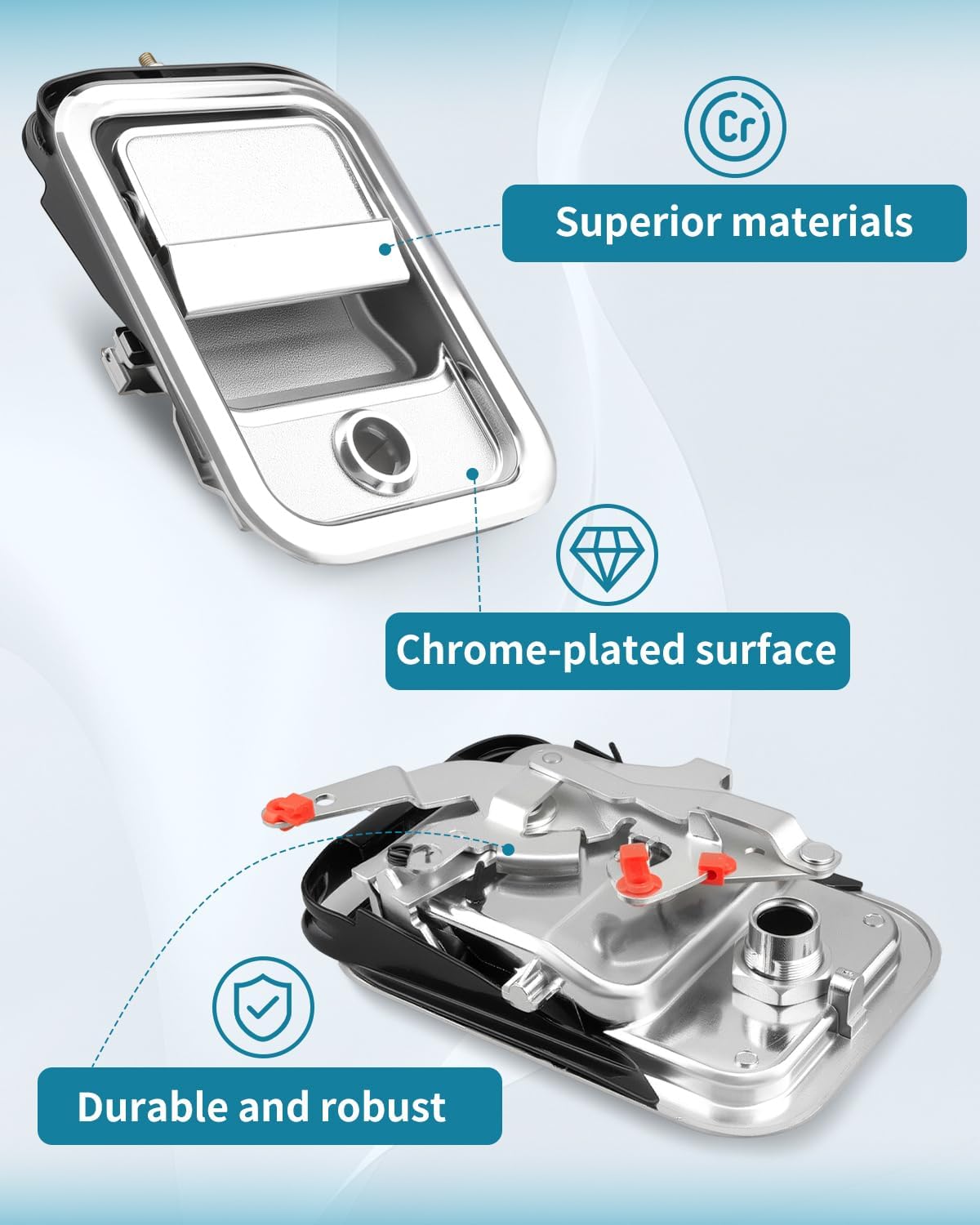 Cr

Superior materials

Chrome-plated surface

Durable and robust