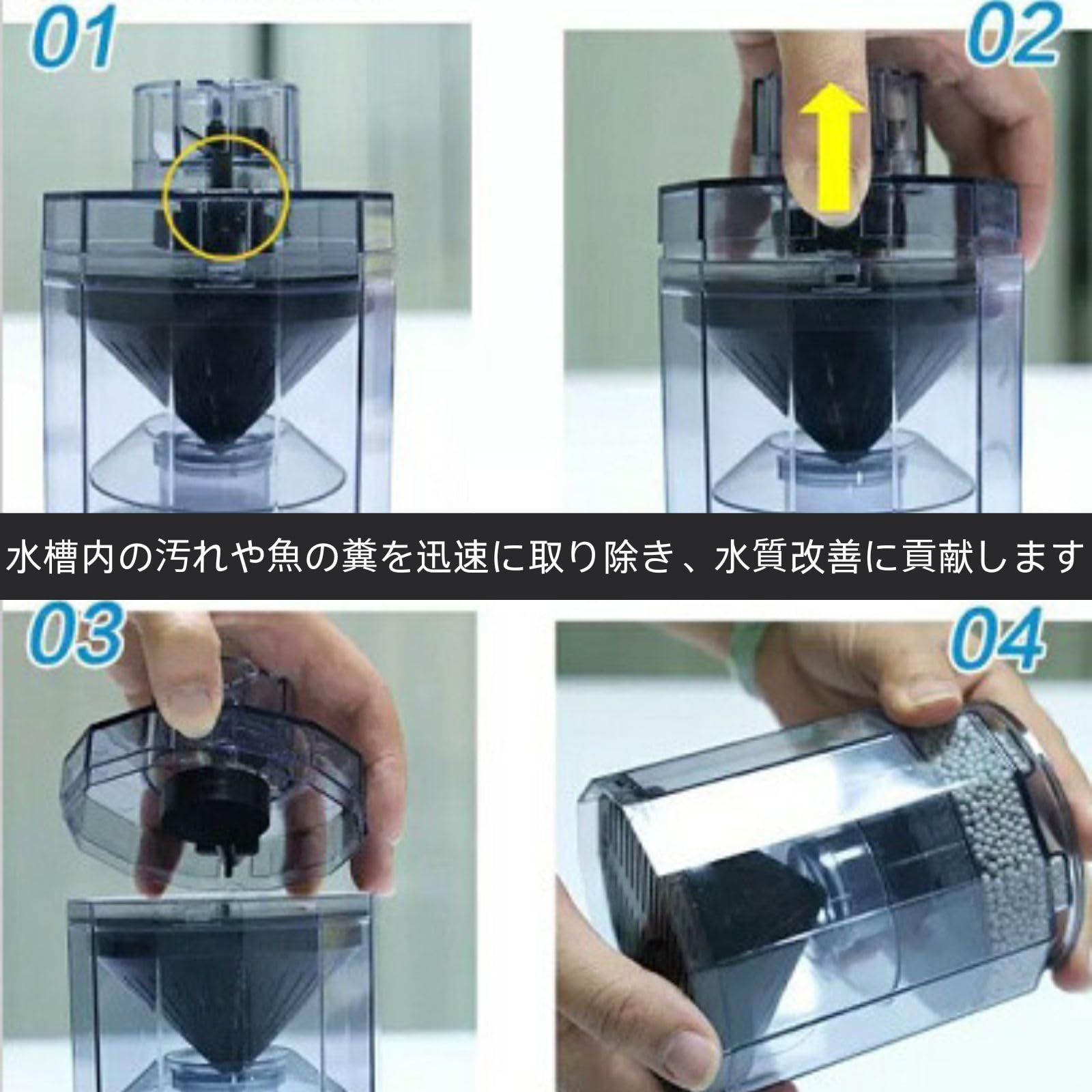 01

02

水槽内の汚れや魚の糞を迅速に取り除き、水質改善に貢献します

03

04