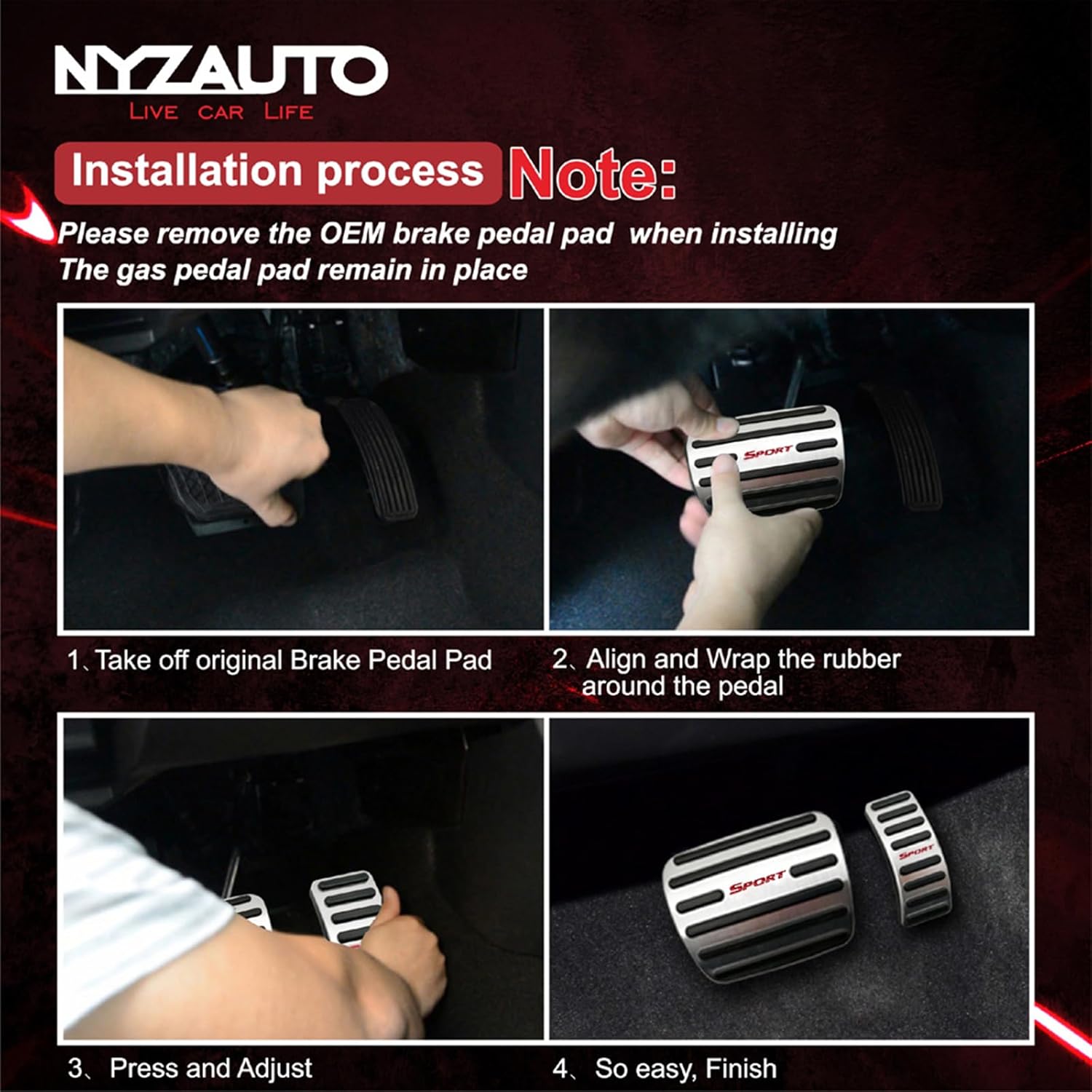 NYZAUTO
LIVE CAR LIFE

Installation process Note:

Please remove the OEM brake pedal pad when installing
The gas pedal pad remain in place

SPORT

1、Take off original Brake Pedal Pad

2、Align and Wrap the rubber around the pedal

SPORT

SPORT

3、Press and Adjust

4、So easy, Finish