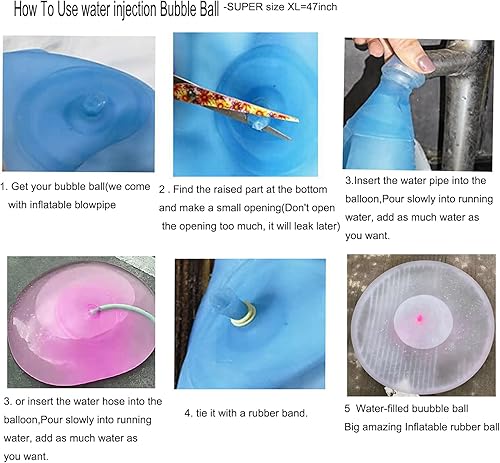 How To Use water injection Bubble Ball -SUPER size XL=47inch

1. Get your bubble ball(we come with inflatable blowpipe

2 . Find the raised part at the bottom and make a small opening(Don't open the opening too much, it will leak later)

3.Insert the water pipe into the balloon,Pour slowly into running water, add as much water as you want.

3. or insert the water hose into the balloon,Pour slowly into running water, add as much water as you want.

4. tie it with a rubber band.

5 Water-filled buubble ball
Big amazing Inflatable rubber ball