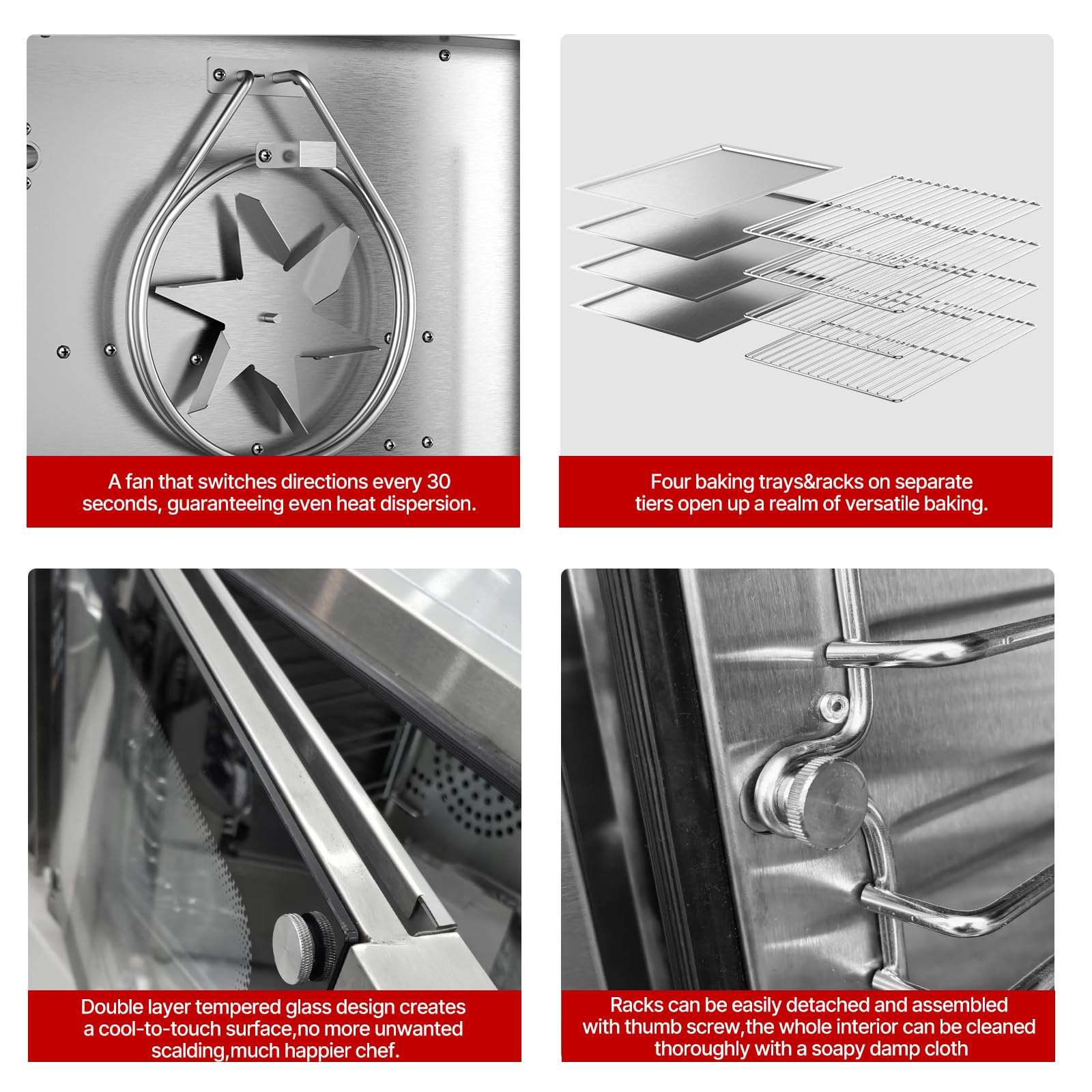 A fan that switches directions every 30 seconds, guaranteeing even heat dispersion.

Four baking trays&racks on separate tiers open up a realm of versatile baking.

Double layer tempered glass design creates a cool-to-touch surface,no more unwanted scalding,much happier chef.

Racks can be easily detached and assembled with thumb screw,the whole interior can be cleaned thoroughly with a soapy damp cloth