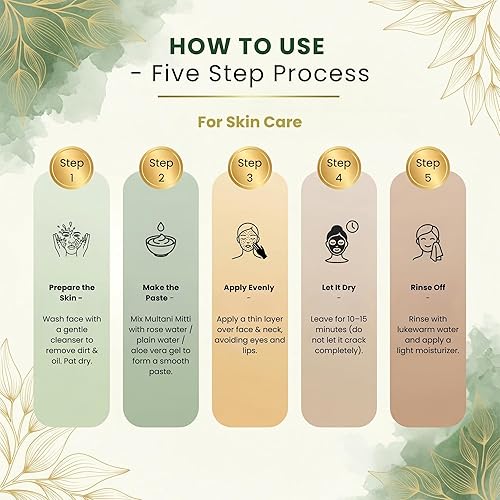 HOW TO USE
- Five Step Process

For Skin Care

Step 1

Prepare the Skin -

Wash face with a gentle cleanser to remove dirt & oil. Pat dry.

Step 2

Make the Paste -

Mix Multani Mitti with rose water / plain water / aloe vera gel to form a smooth paste.

Step 3

Apply Evenly
-

Apply a thin layer over face & neck, avoiding eyes and lips.

Step 4

Let It Dry
-

Leave for 10–15 minutes (do not let it crack completely).

Step 5

Rinse Off
-

Rinse with lukewarm water and apply a light moisturizer.