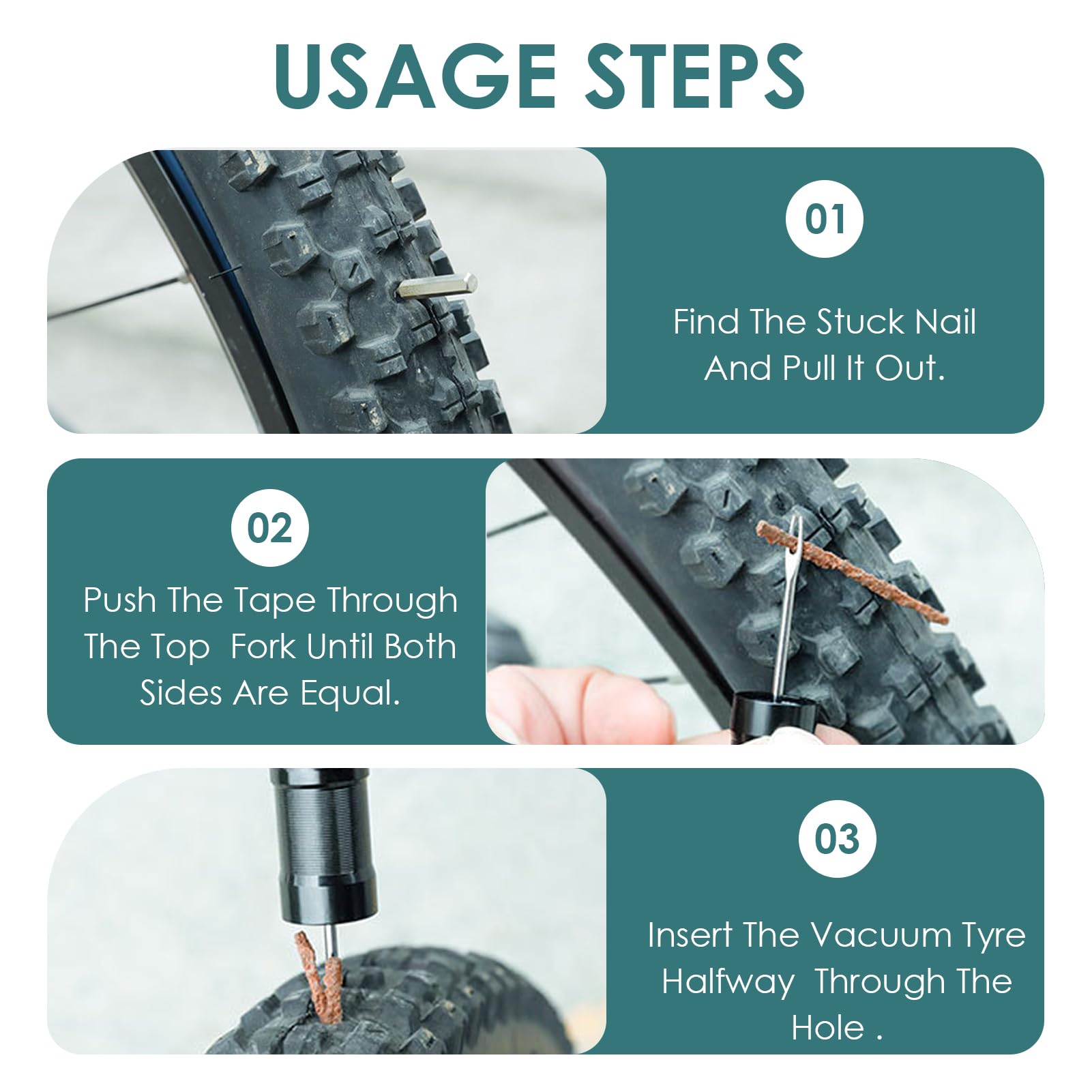 USAGE STEPS

01

Find The Stuck Nail And Pull It Out.

02

Push The Tape Through The Top  Fork Until Both Sides Are Equal.

03

Insert The Vacuum Tyre Halfway  Through The Hole .