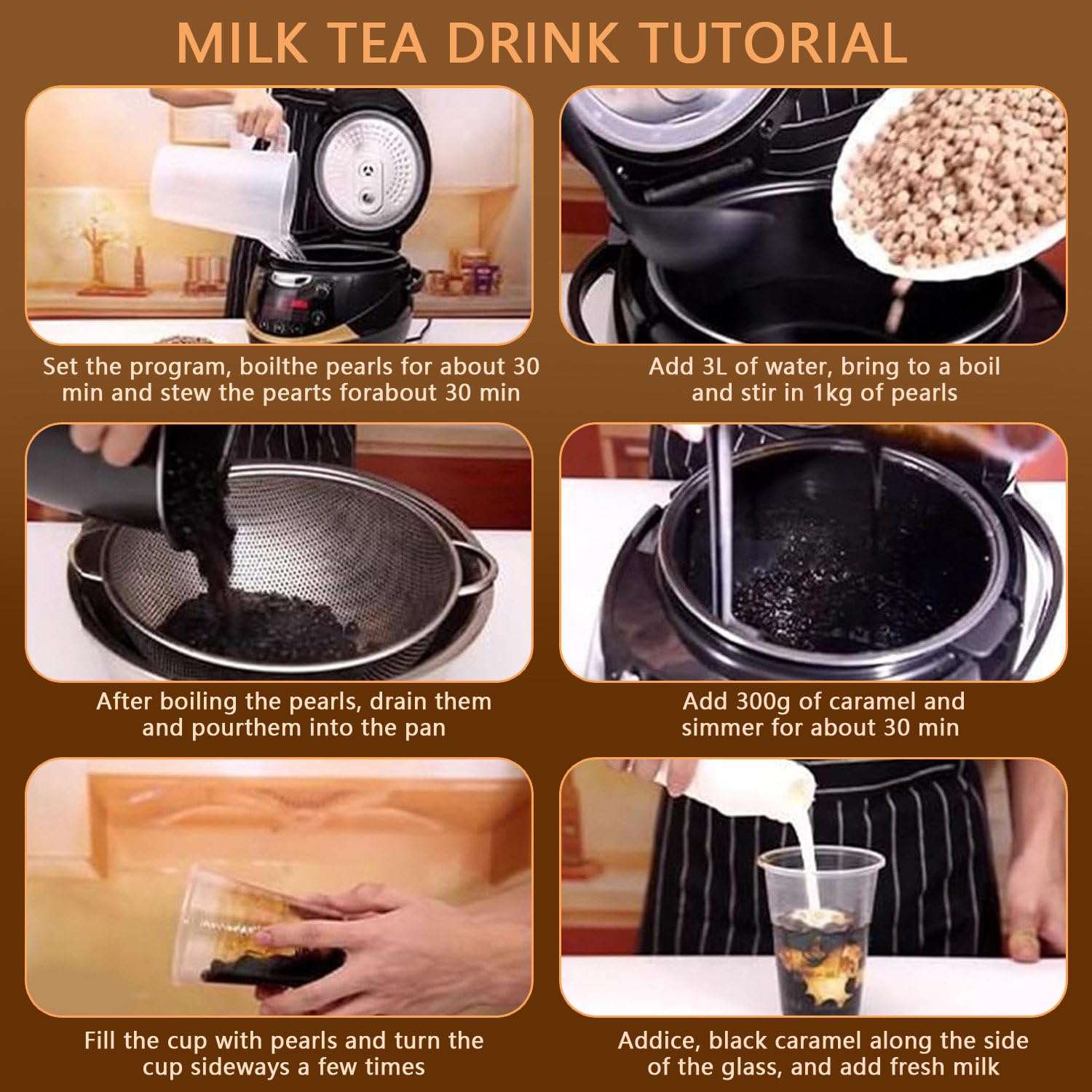 MILK TEA DRINK TUTORIAL

Set the program, boilthe pearls for about 30 min and stew the pearts forabout 30 min

Add 3L of water, bring to a boil and stir in 1kg of pearls

After boiling the pearls, drain them and pourthem into the pan

Add 300g of caramel and simmer for about 30 min

Fill the cup with pearls and turn the cup sideways a few times

Addice, black caramel along the side of the glass, and add fresh milk