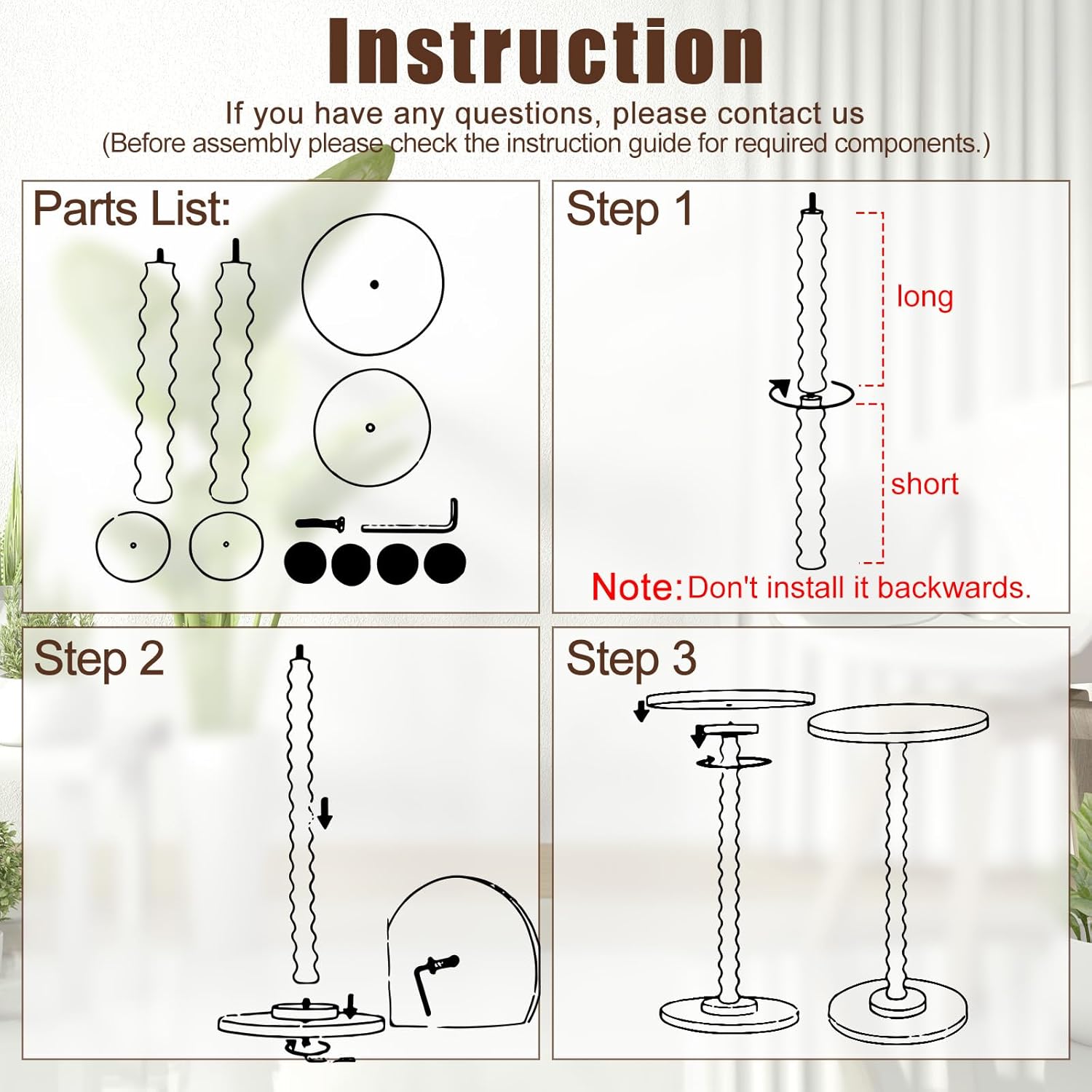 Instruction

If you have any questions, please contact us
(Before assembly please check the instruction guide for required components.)

Parts List:

Step 1

long

short

Note: Don't install it backwards.

Step 2

Step 3