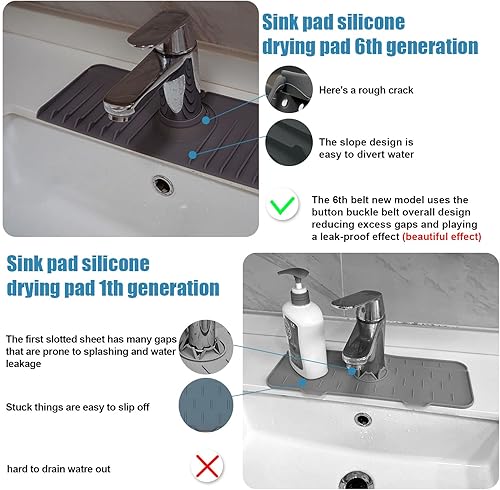 Sink pad silicone drying pad 6th generation

Here's a rough crack

The slope design is easy to divert water

The 6th belt new model uses the button buckle belt overall design reducing excess gaps and playing a leak-proof effect (beautiful effect)

Sink pad silicone drying pad 1th generation

The first slotted sheet has many gaps that are prone to splashing and water leakage

Stuck things are easy to slip off

hard to drain watre out