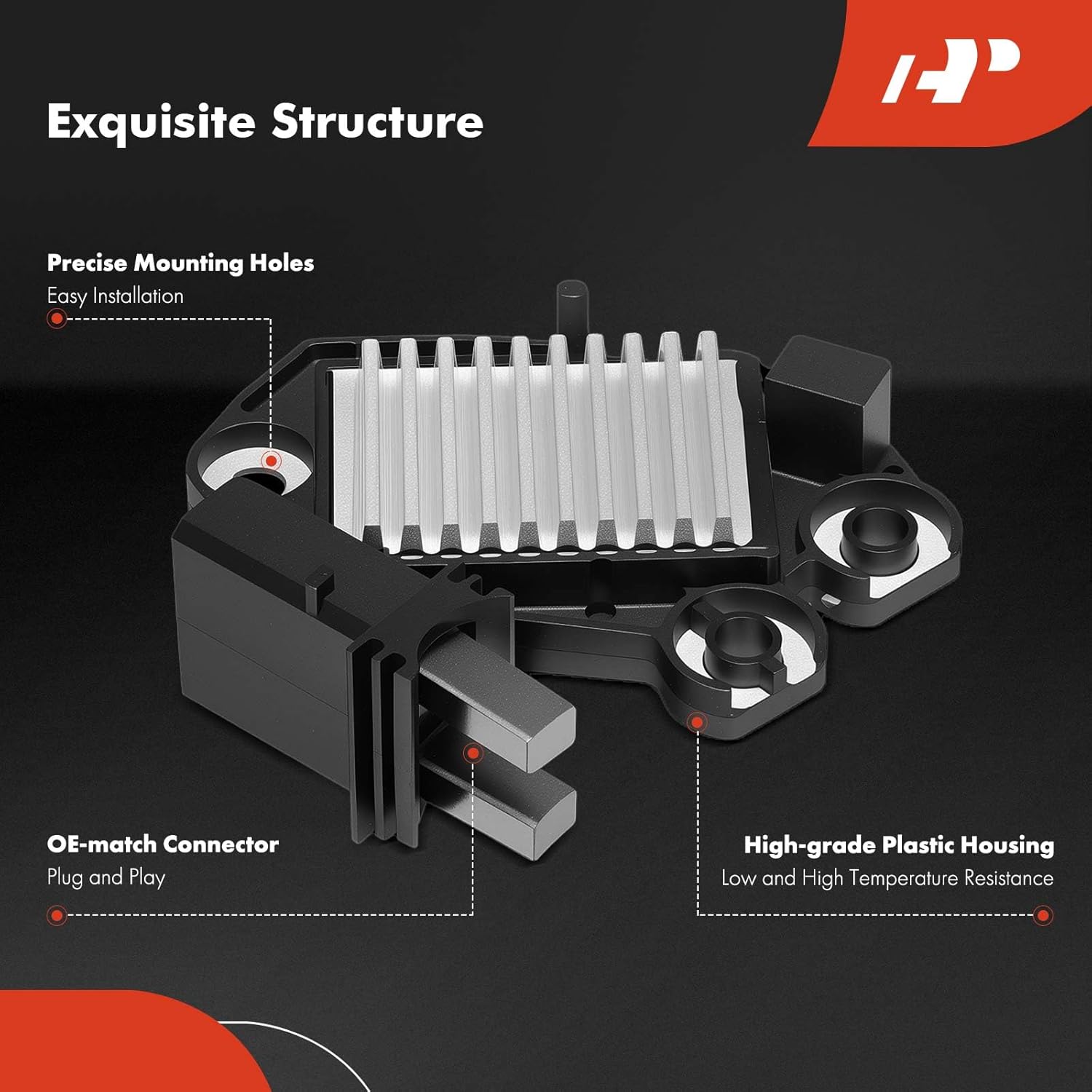 Exquisite Structure

Precise Mounting Holes
Easy Installation

OE-match Connector
Plug and Play

High-grade Plastic Housing
Low and High Temperature Resistance