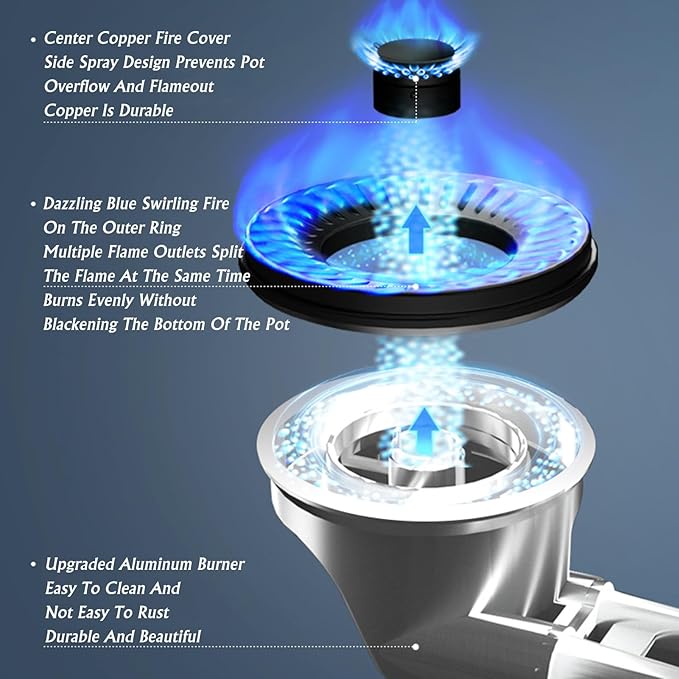 • Center Copper Fire Cover
Side Spray Design Prevents Pot Overflow And Flameout
Copper Is Durable

• Dazzling Blue Swirling Fire On The Outer Ring
Multiple Flame Outlets Split The Flame At The Same Time
Burns Evenly Without Blackening The Bottom Of The Pot

• Upgraded Aluminum Burner
Easy To Clean And Not Easy To Rust
Durable And Beautiful