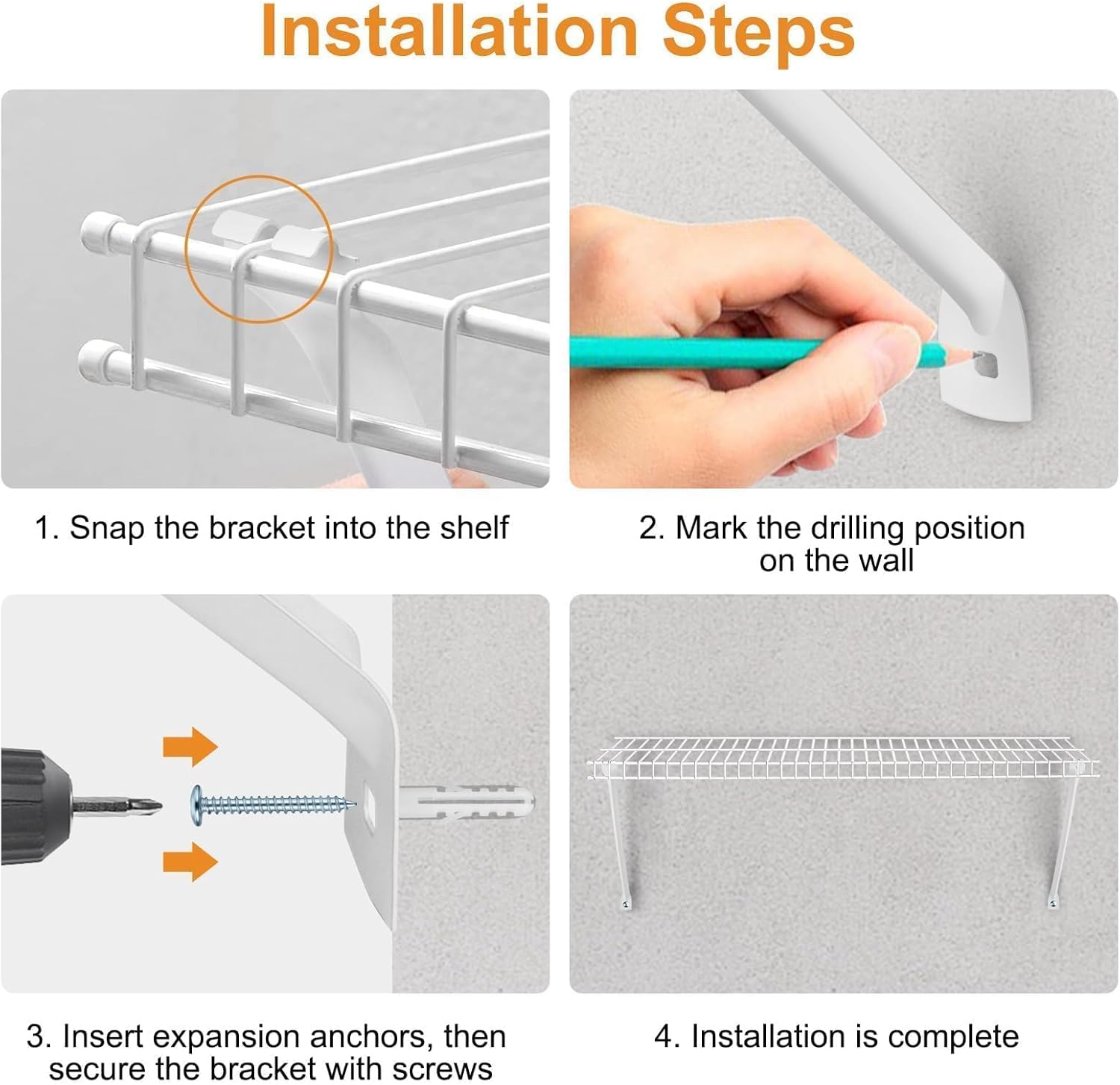 Installation Steps

1. Snap the bracket into the shelf

2. Mark the drilling position on the wall

3. Insert expansion anchors, then secure the bracket with screws

4. Installation is complete