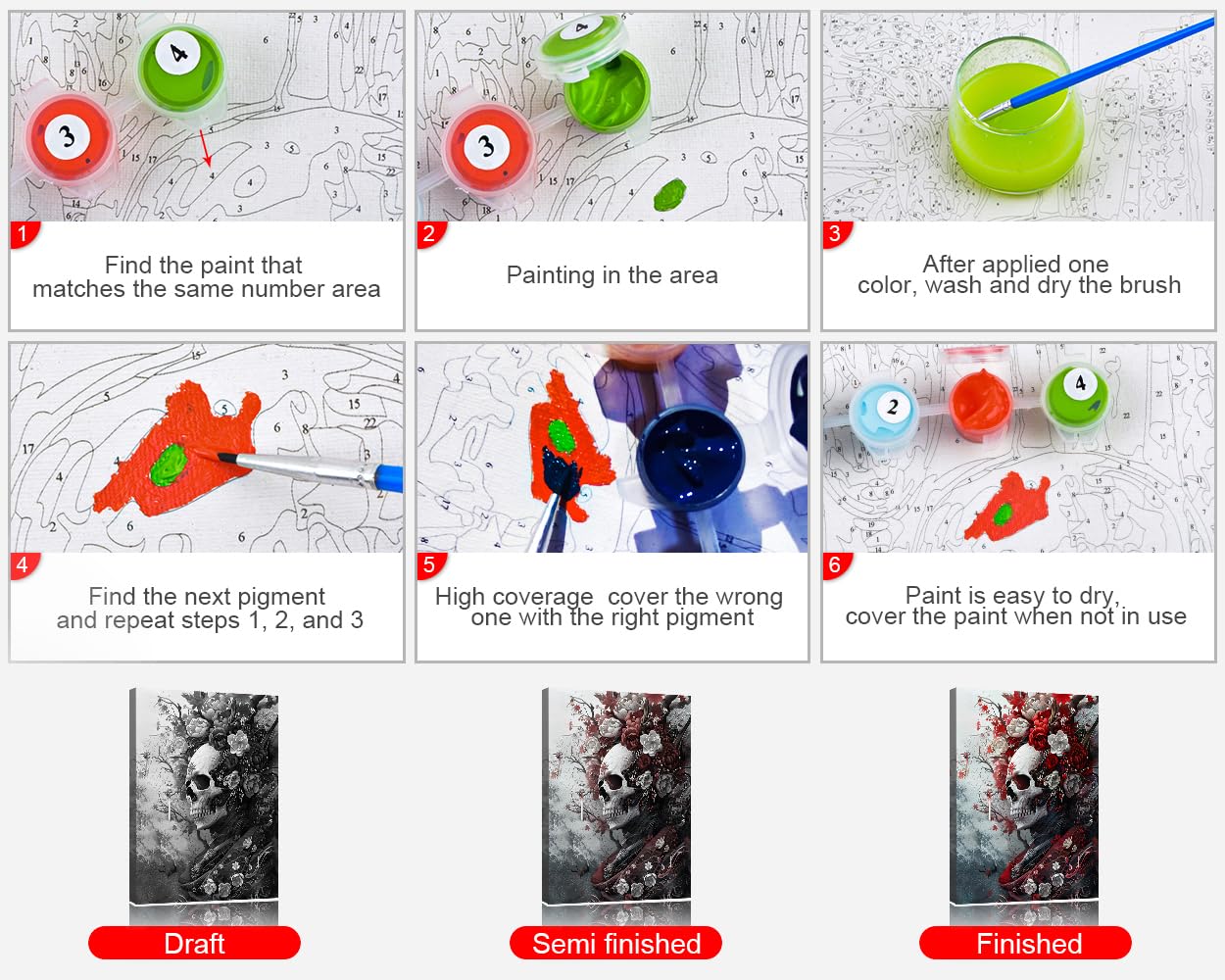 1
Find the paint that matches the same number area

2
Painting in the area

3
After applied one color, wash and dry the brush

4
Find the next pigment and repeat steps 1, 2, and 3

5
High coverage cover the wrong one with the right pigment

6
Paint is easy to dry, cover the paint when not in use

Draft

Semi finished

Finished