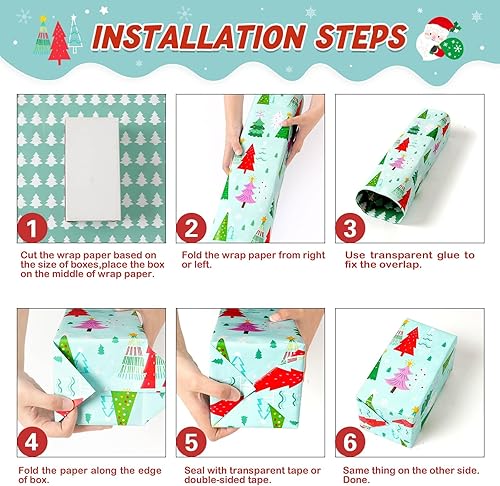 INSTALLATION STEPS

1

Cut the wrap paper based on the size of boxes,place the box on the middle of wrap paper.

2

Fold the wrap paper from right or left.

3

Use transparent glue to fix the overlap.

4

Fold the paper along the edge of box.

5

Seal with transparent tape or double-sided tape.

6

Same thing on the other side. Done.