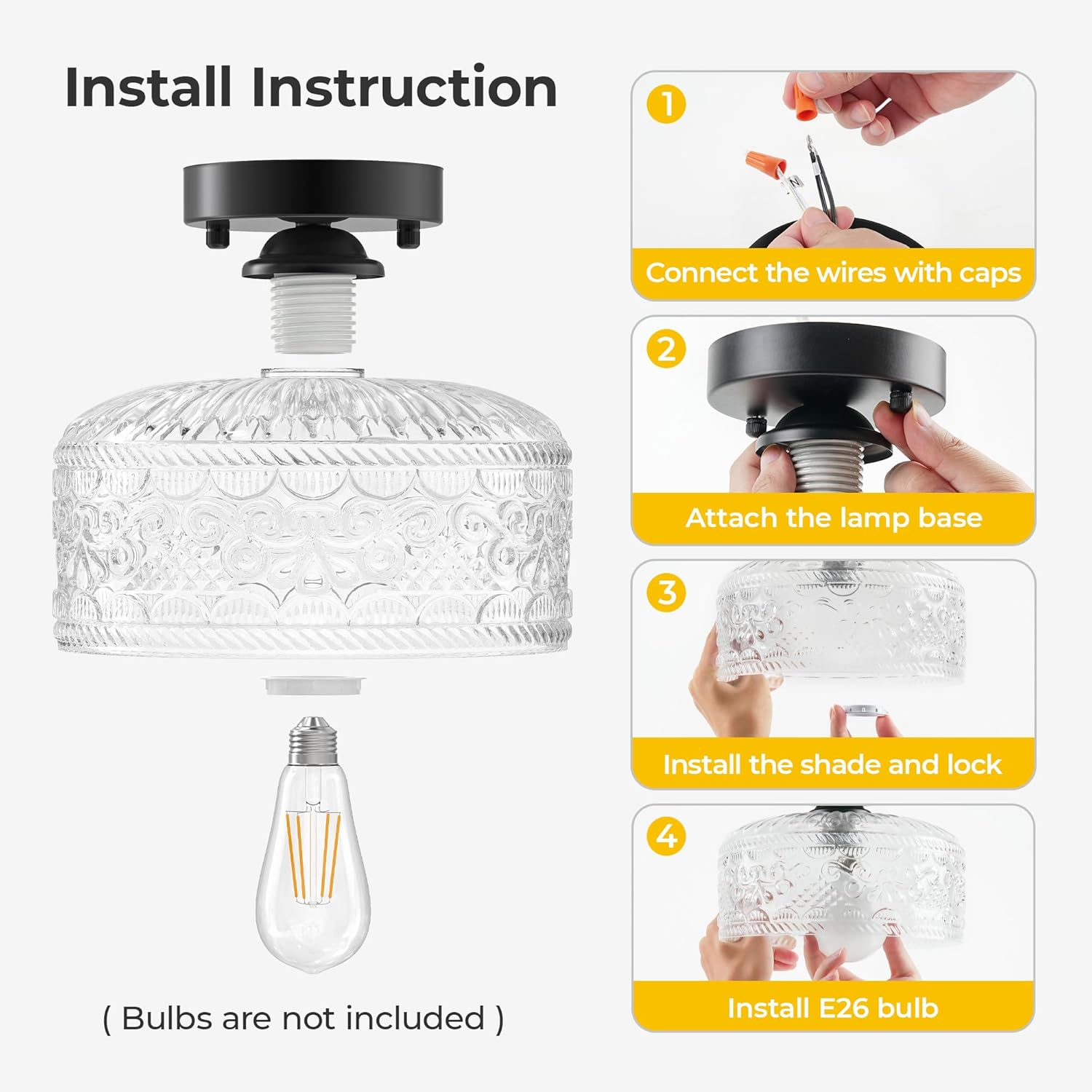 Install Instruction

( Bulbs are not included )

1
Connect the wires with caps

2
Attach the lamp base

3
Install the shade and lock

4
Install E26 bulb