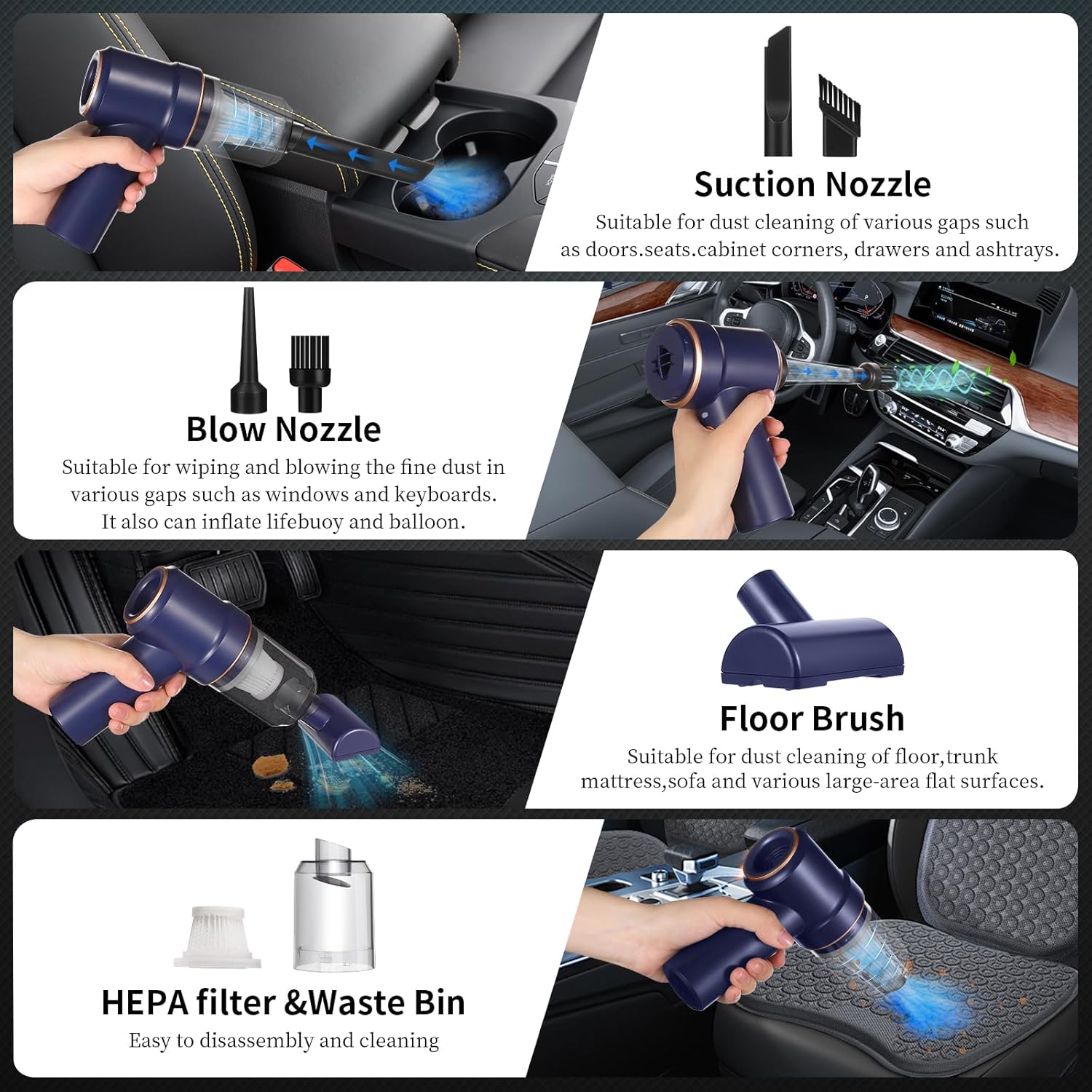 Suction Nozzle

Suitable for dust cleaning of various gaps such as doors.seats.cabinet corners, drawers and ashtrays.

Blow Nozzle

Suitable for wiping and blowing the fine dust in various gaps such as windows and keyboards. It also can inflate lifebuoy and balloon.

Floor Brush

Suitable for dust cleaning of floor,trunk mattress,sofa and various large-area flat surfaces.

HEPA filter &Waste Bin

Easy to disassembly and cleaning