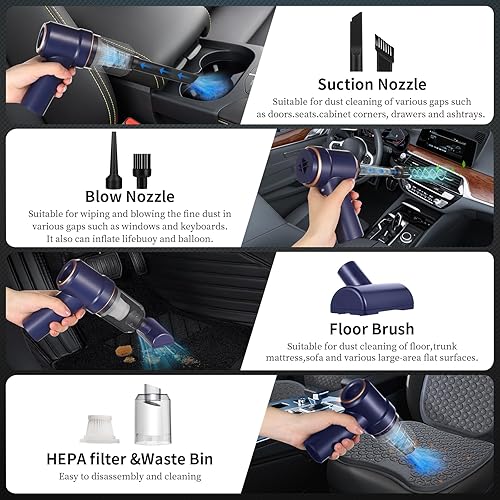 Suction Nozzle

Suitable for dust cleaning of various gaps such as doors.seats.cabinet corners, drawers and ashtrays.

Blow Nozzle

Suitable for wiping and blowing the fine dust in various gaps such as windows and keyboards. It also can inflate lifebuoy and balloon.

Floor Brush

Suitable for dust cleaning of floor,trunk mattress,sofa and various large-area flat surfaces.

HEPA filter &Waste Bin

Easy to disassembly and cleaning