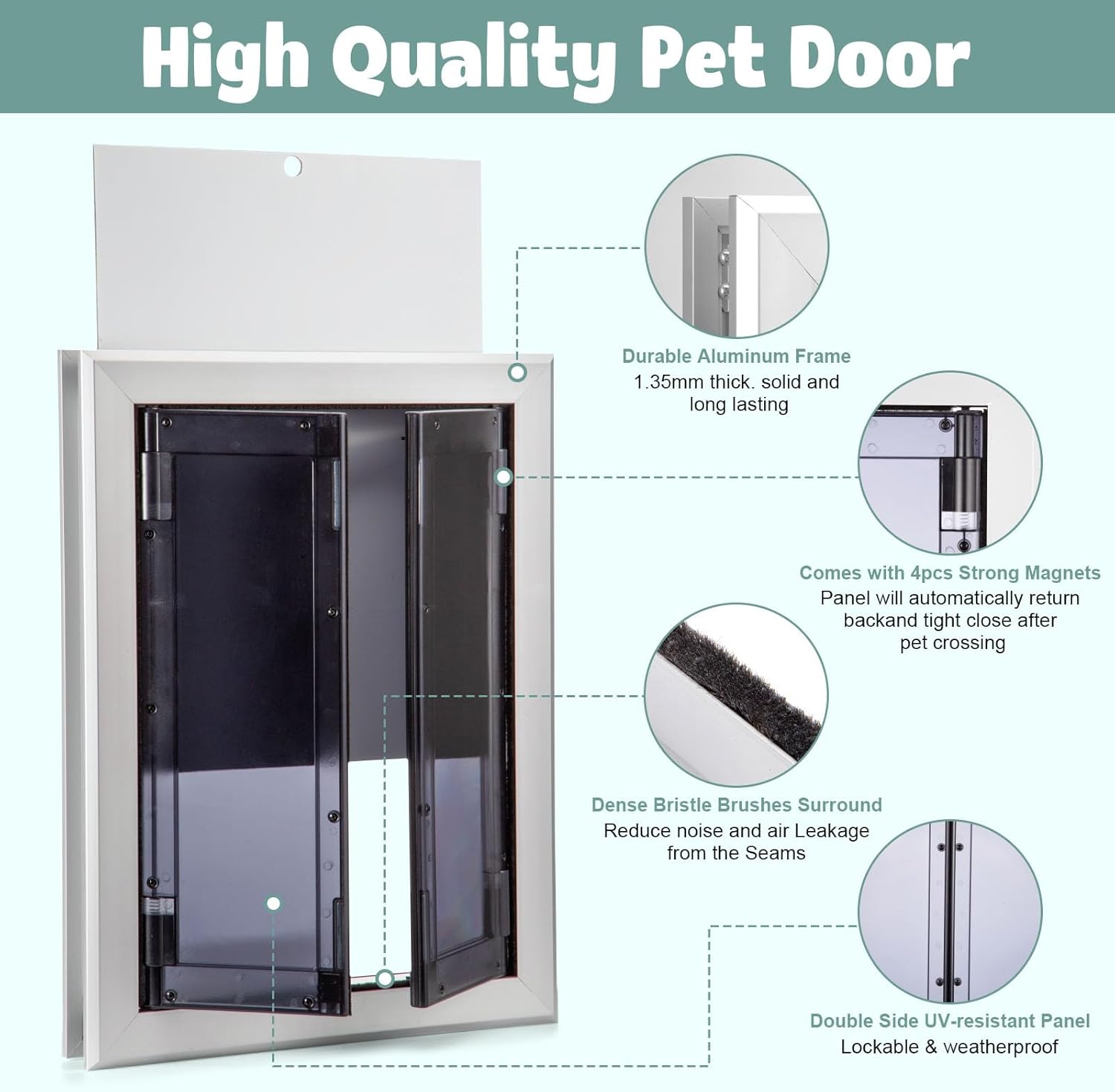 High Quality Pet Door

Durable Aluminum Frame
1.35mm thick. solid and long lasting

Comes with 4pcs Strong Magnets
Panel will automatically return backand tight close after pet crossing

Dense Bristle Brushes Surround
Reduce noise and air Leakage from the Seams

Double Side UV-resistant Panel
Lockable & weatherproof