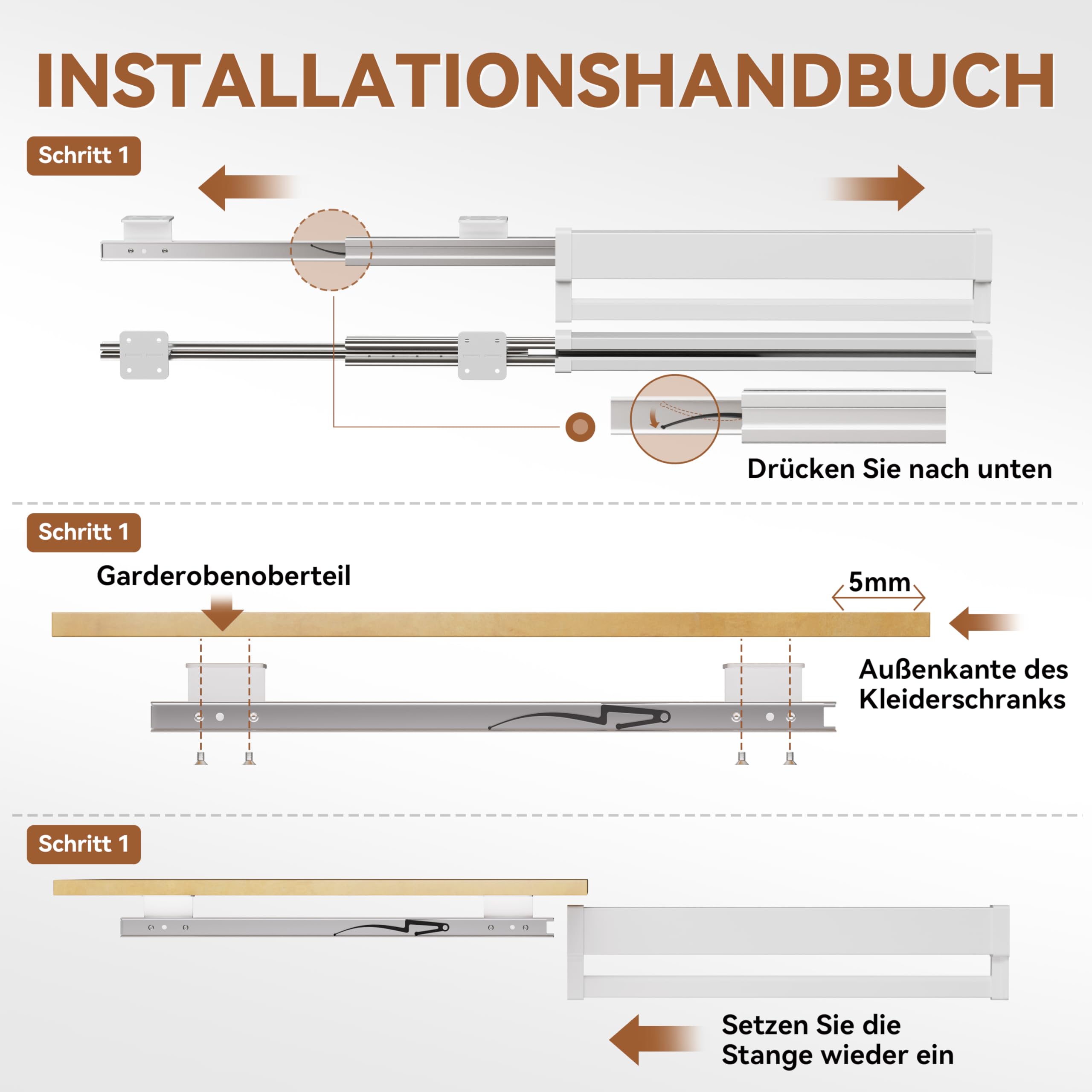 INSTALLATIONSHANDBUCH

Schritt 1

Drücken Sie nach unten

Schritt 1

Garderobenoberteil

5mm

Außenkante des Kleiderschranks

Schritt 1

Setzen Sie die Stange wieder ein