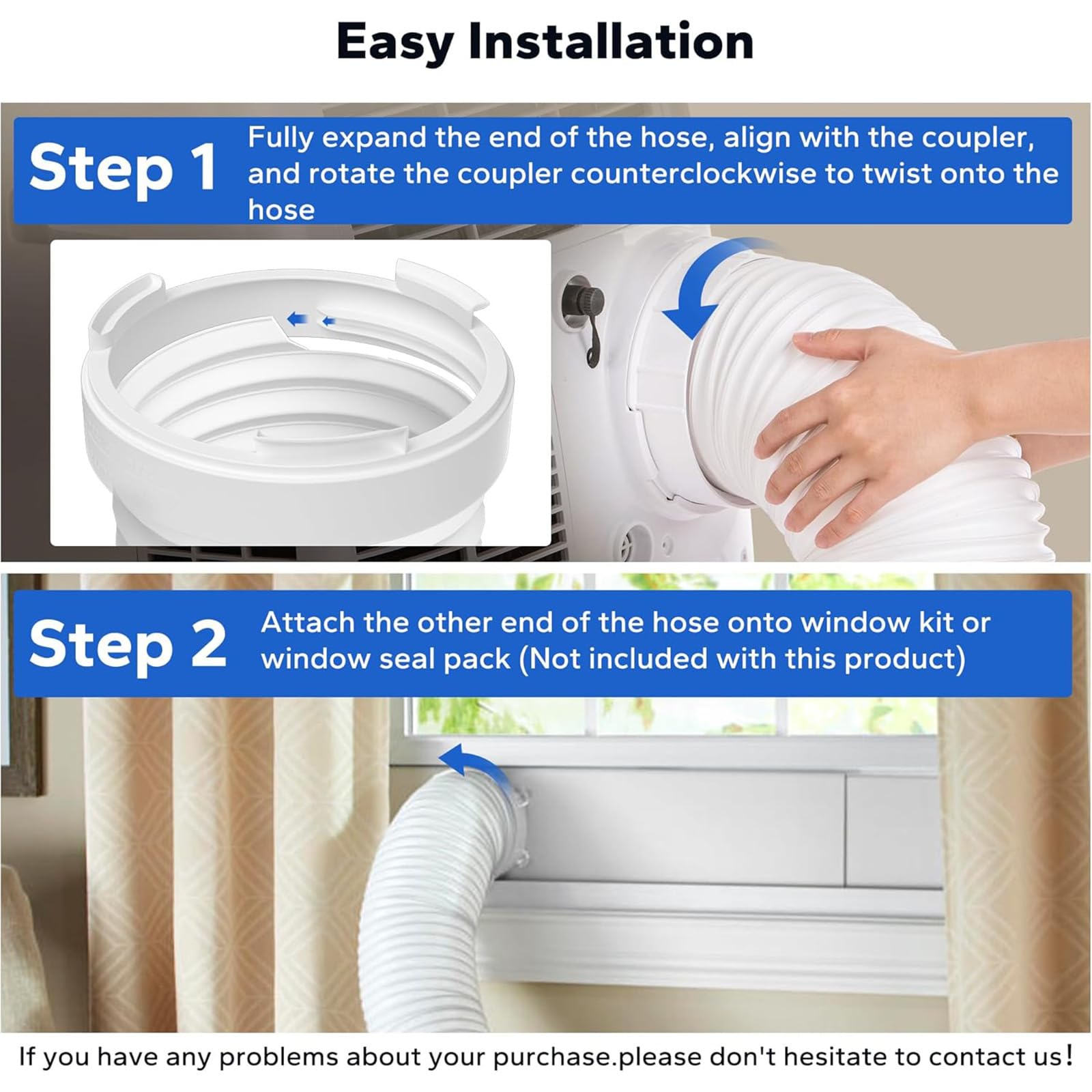 Easy Installation

Step 1

Fully expand the end of the hose, align with the coupler, and rotate the coupler counterclockwise to twist onto the hose

Step 2

Attach the other end of the hose onto window kit or window seal pack (Not included with this product)

If you have any problems about your purchase.please don't hesitate to contact us!