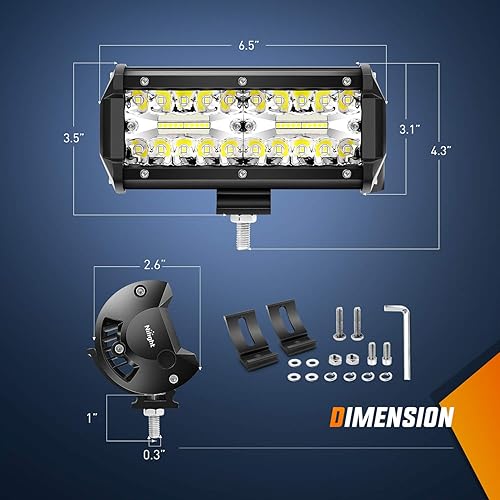 6.5"

3.5"

3.1"

4.3"

2.6"

Nilight

1"

0.3"

DIMENSION