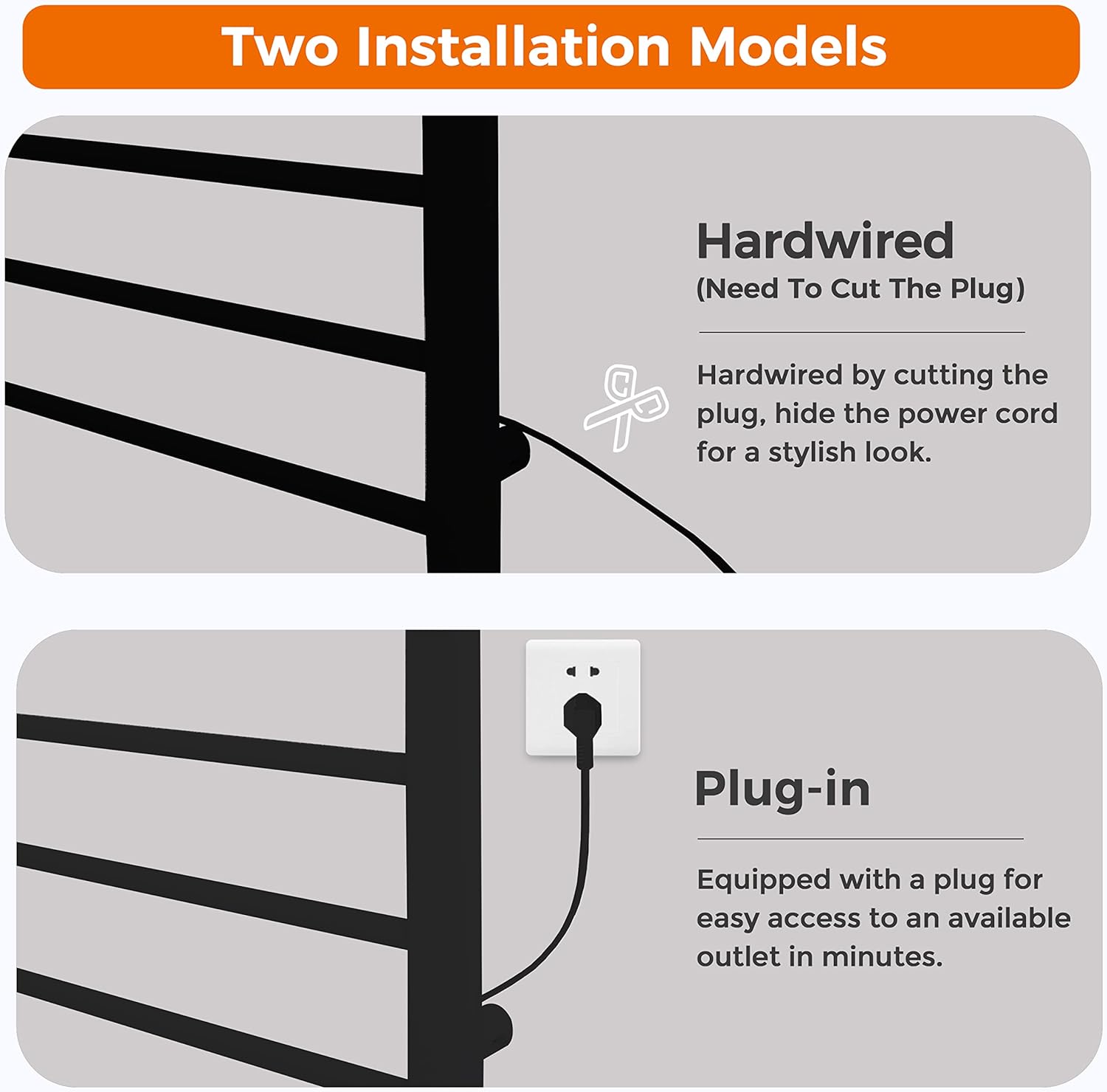 Two Installation Models

Hardwired
(Need To Cut The Plug)

Hardwired by cutting the plug, hide the power cord for a stylish look.

Plug-in

Equipped with a plug for easy access to an available outlet in minutes.