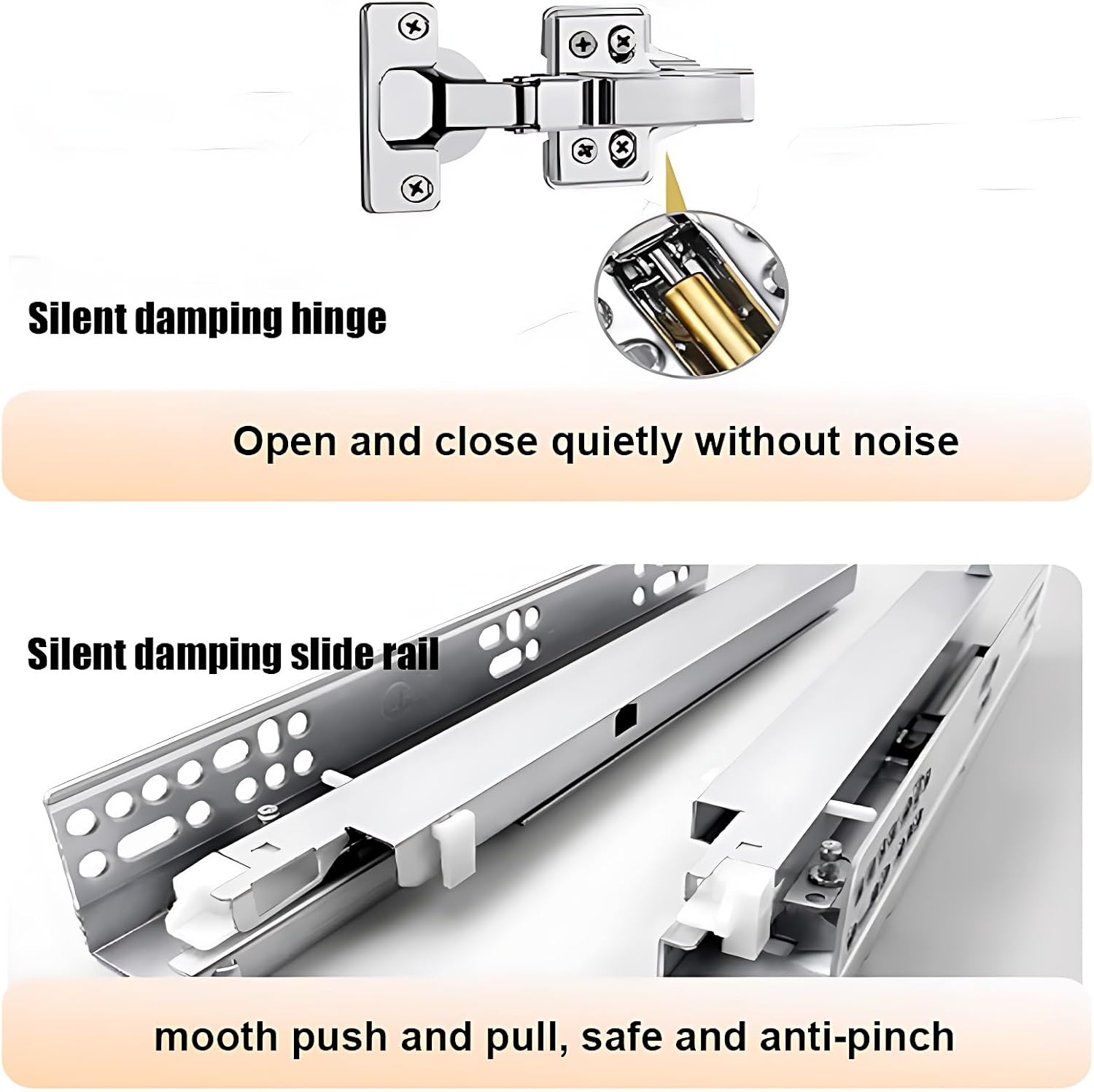 Silent damping hinge

Open and close quietly without noise

Silent damping slide rail

mooth push and pull, safe and anti-pinch