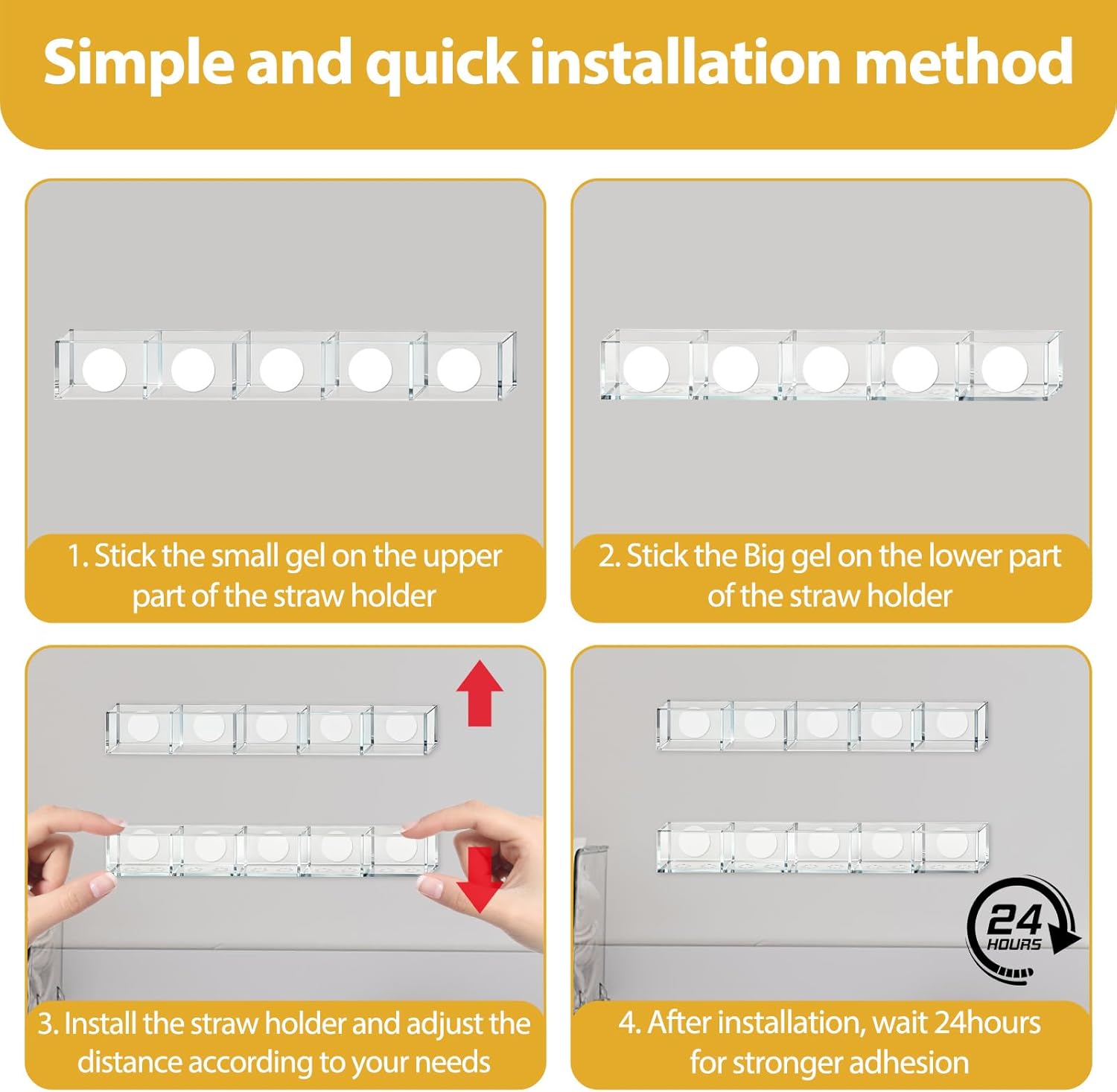 Simple and quick installation method

1. Stick the small gel on the upper part of the straw holder

2. Stick the Big gel on the lower part of the straw holder

3. Install the straw holder and adjust the distance according to your needs

24 HOURS

4. After installation, wait 24hours for stronger adhesion