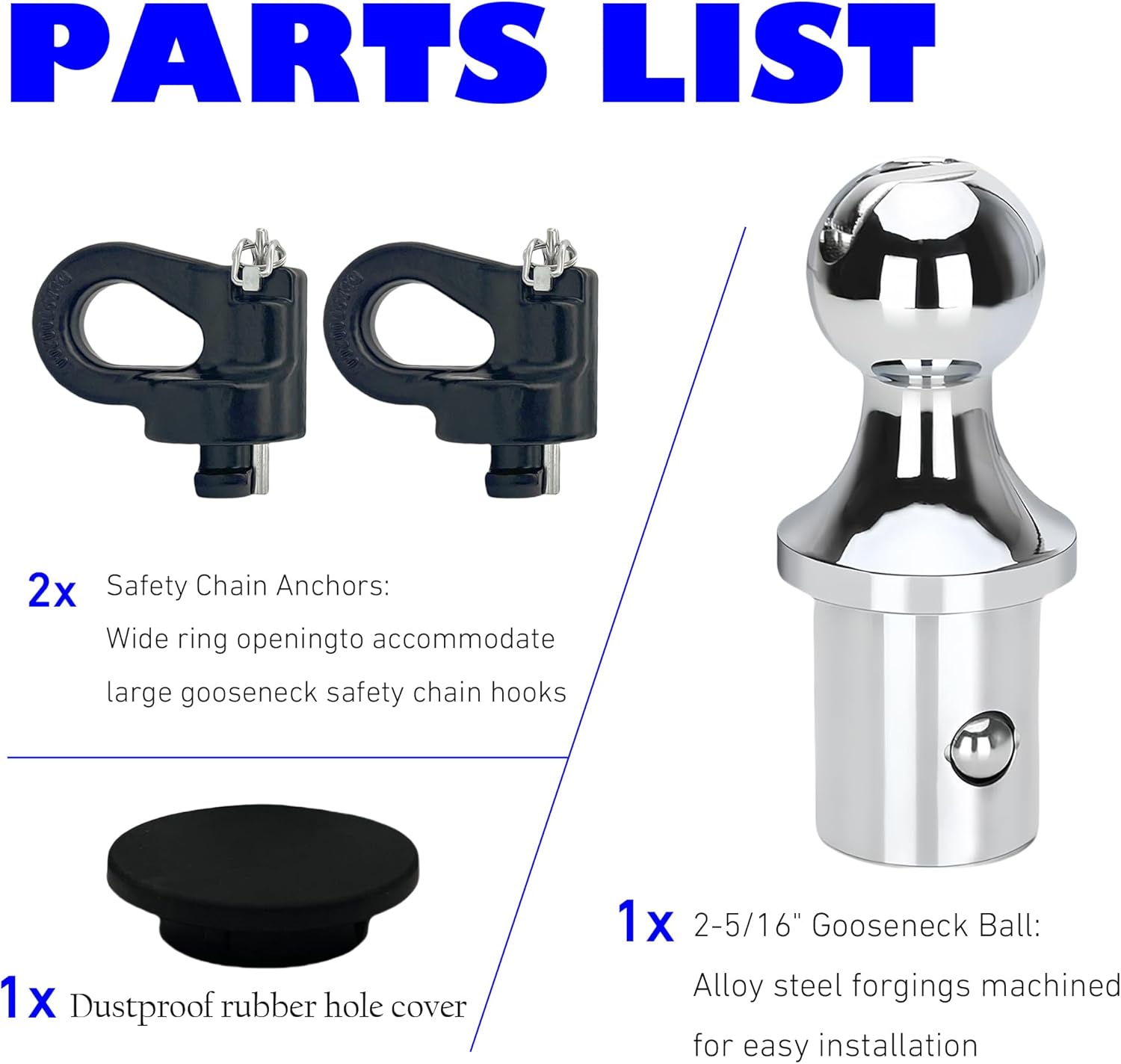 PARTS LIST

2x Safety Chain Anchors:
Wide ring openingto accommodate large gooseneck safety chain hooks

1x Dustproof rubber hole cover

1x 2-5/16" Gooseneck Ball:
Alloy steel forgings machined for easy installation