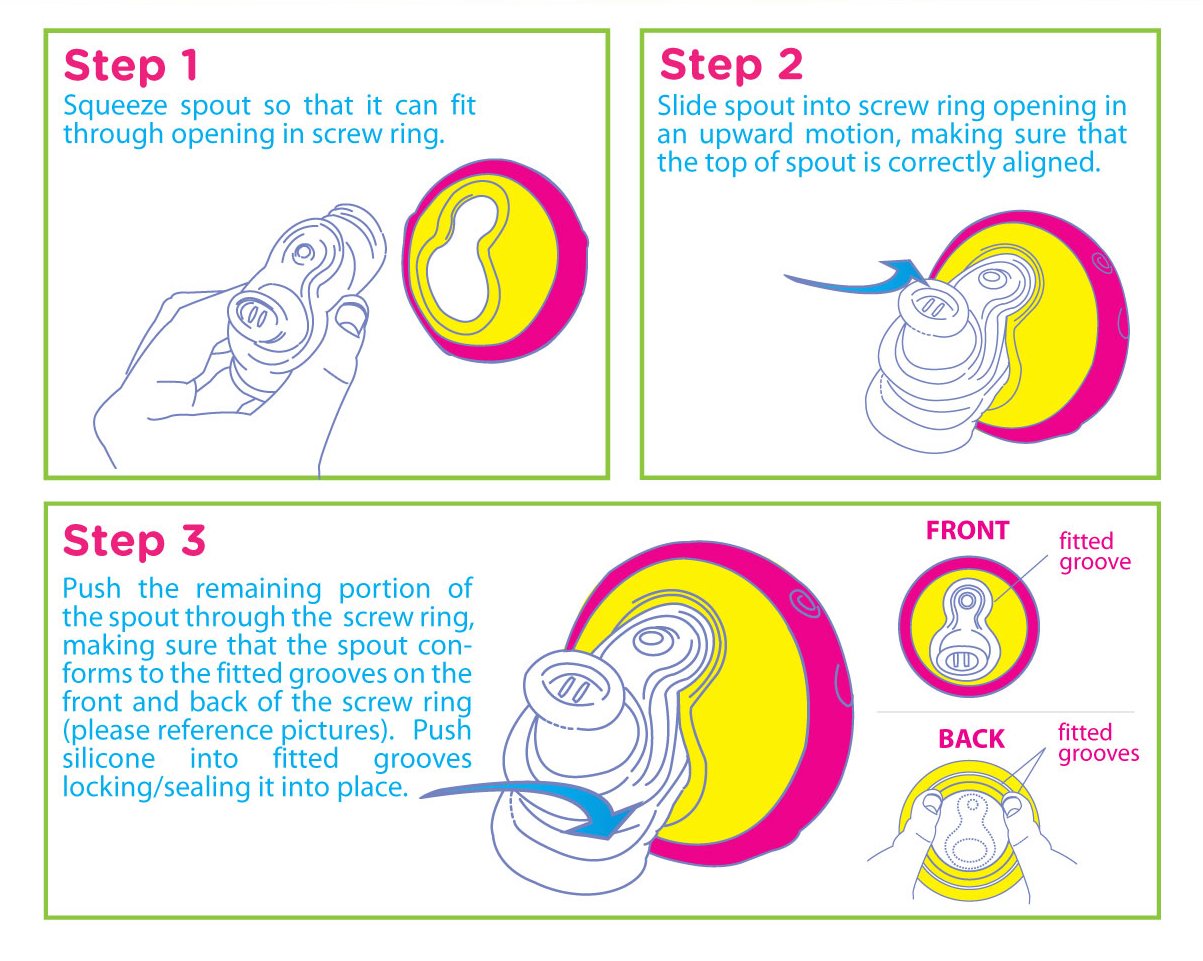 Step 1
Squeeze spout so that it can fit through opening in screw ring.

Step 2
Slide spout into screw ring opening in an upward motion, making sure that the top of spout is correctly aligned.

Step 3
Push the remaining portion of the spout through the screw ring, making sure that the spout conforms to the fitted grooves on the front and back of the screw ring (please reference pictures). Push silicone into fitted grooves locking/sealing it into place.

FRONT
fitted groove

BACK
fitted grooves